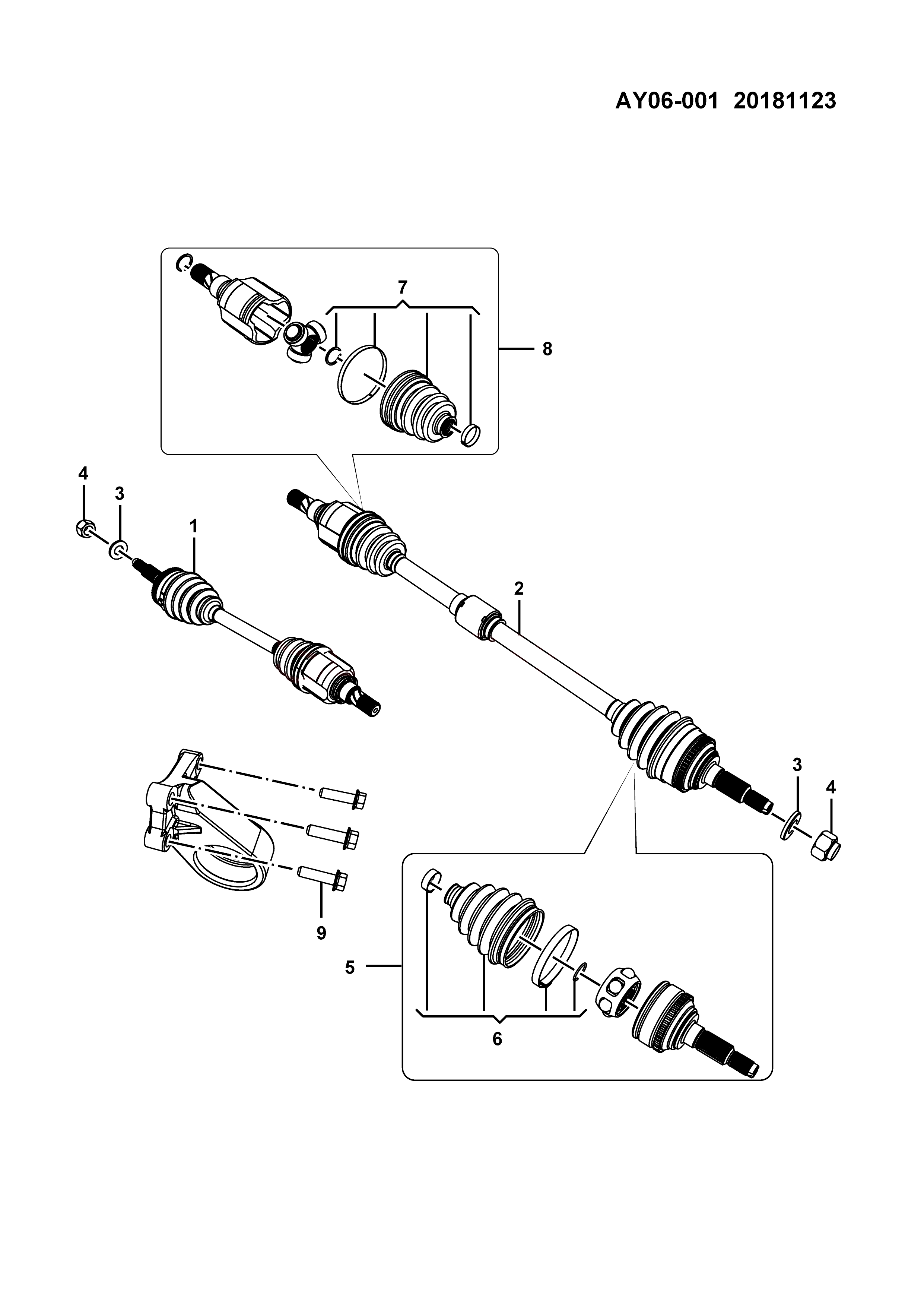 AY06-001 20181123

7
8
4
3
1
2
3
4
9
5
6