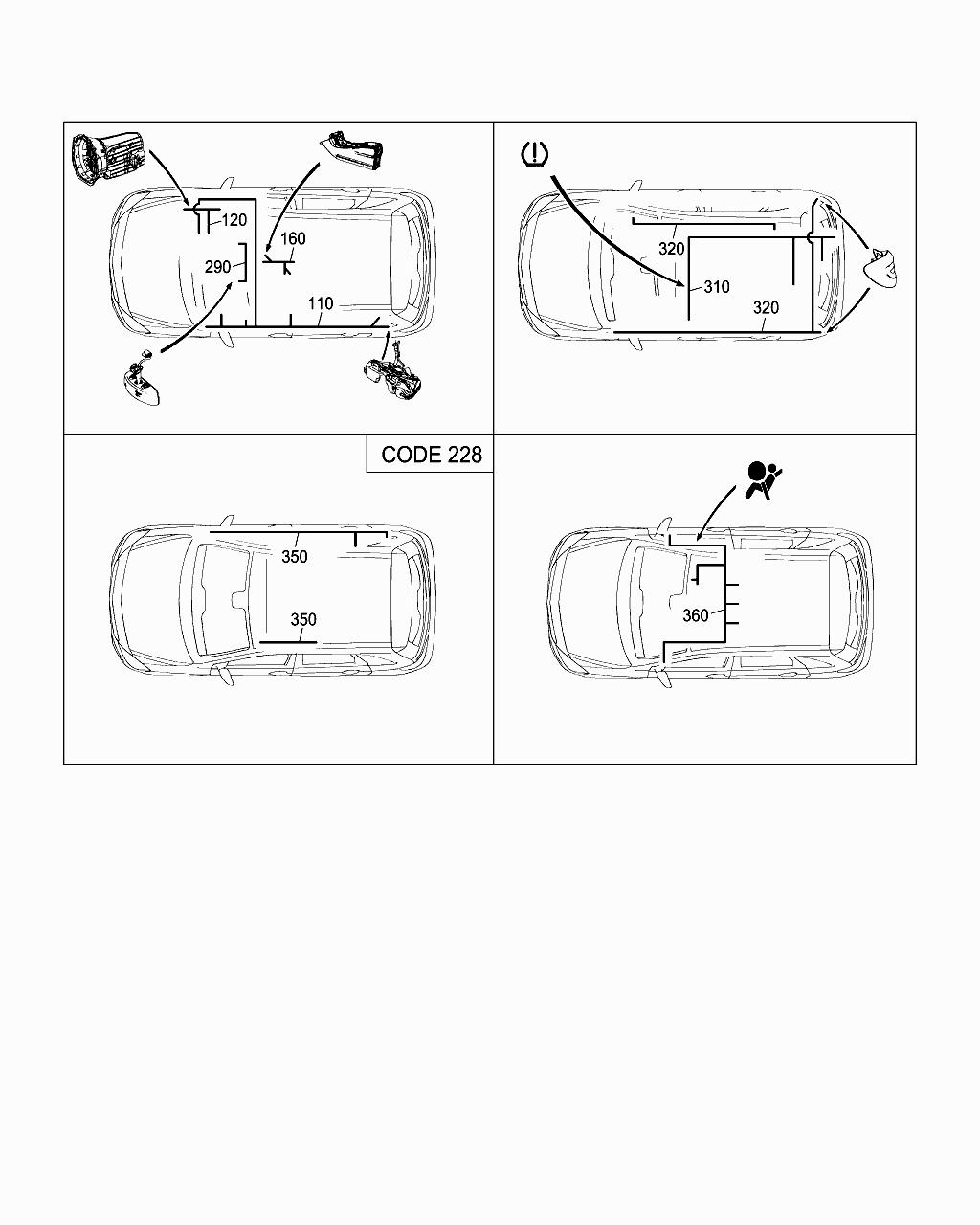 120
160
290
110

320
310
320

CODE 228
350
350

360