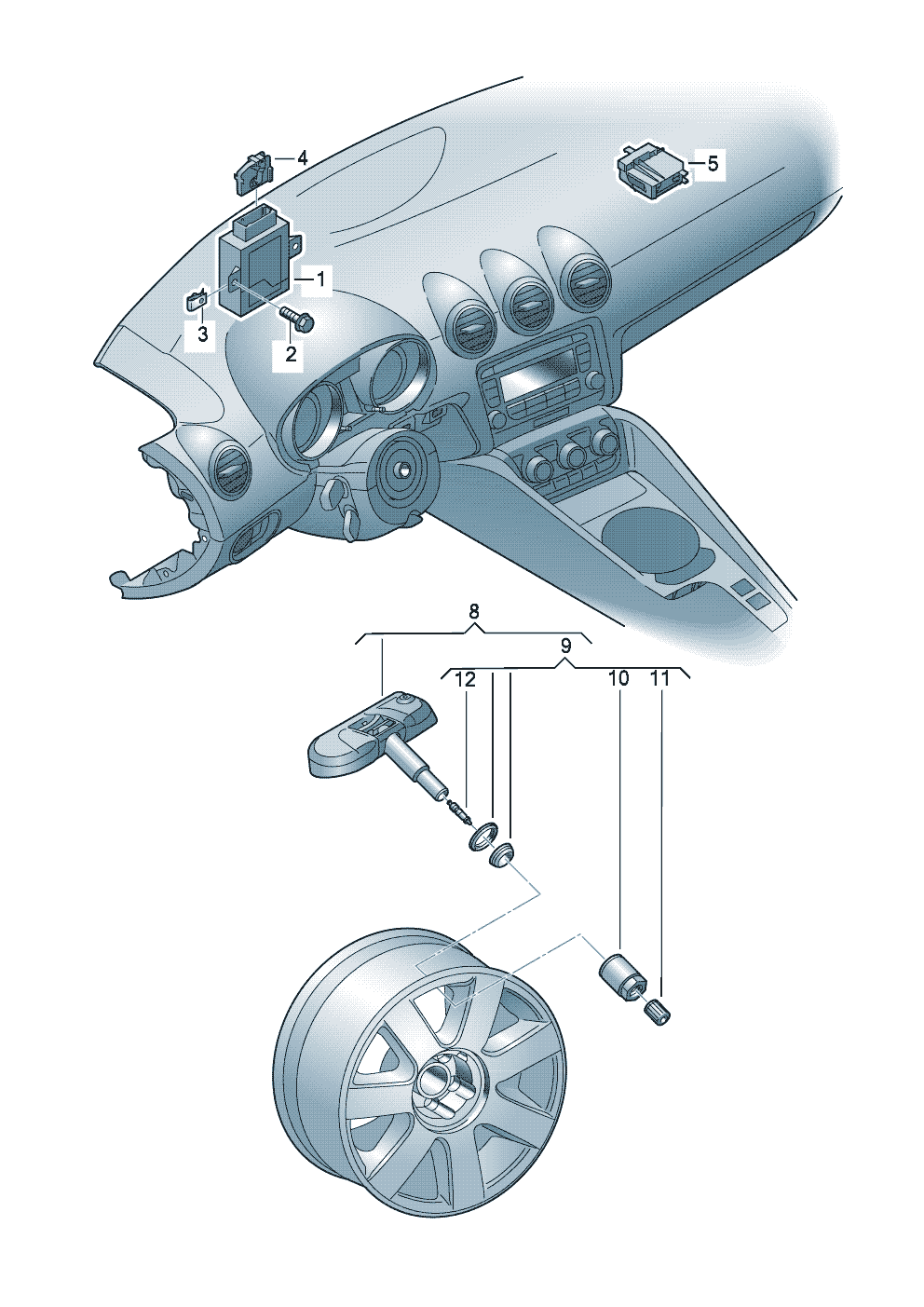 4
5
1
3
2
8
9
12
10
11