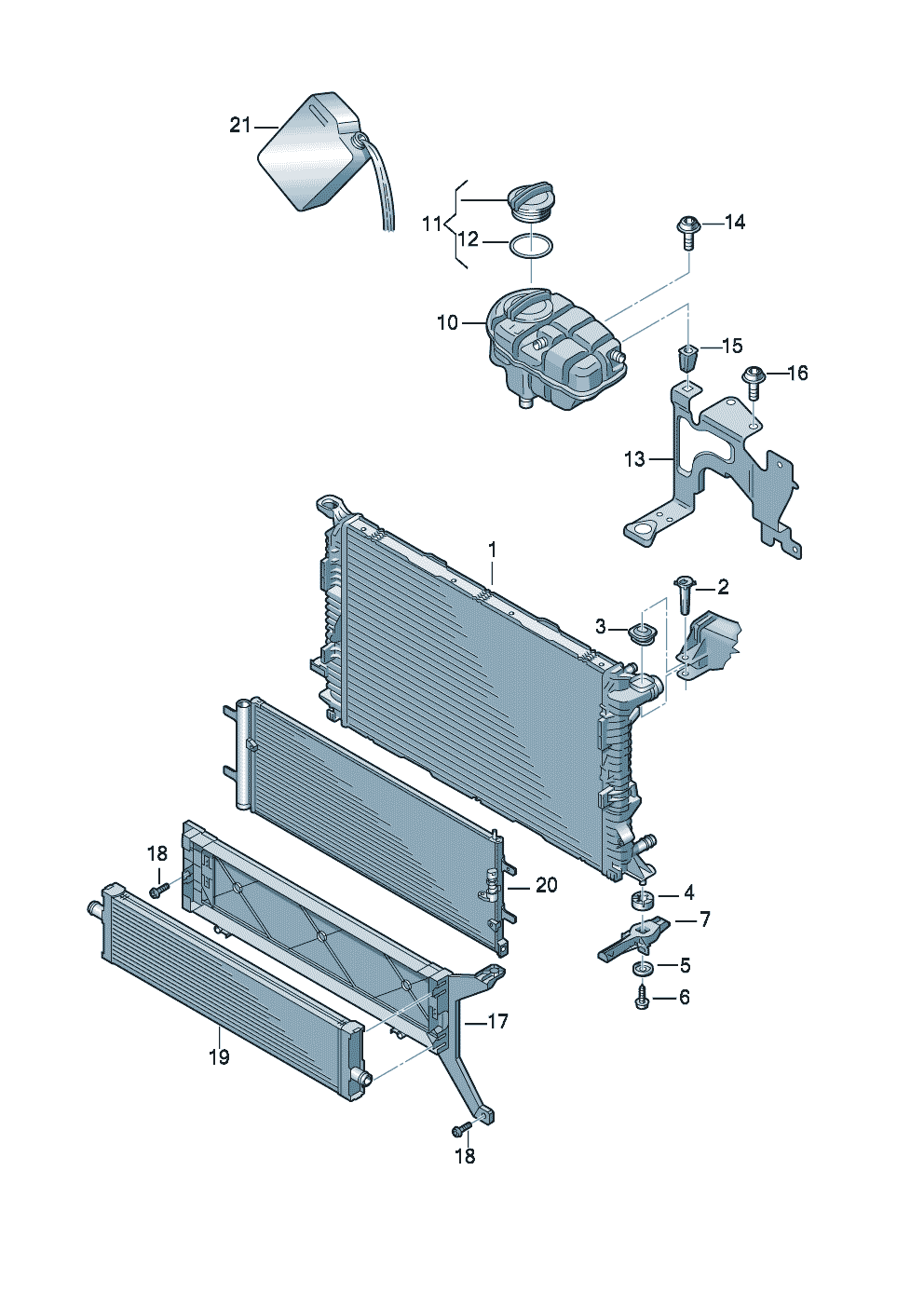 21
11
12
14
10
15
16
13
1
2
3
18
20
4
7
5
6
17
19
18