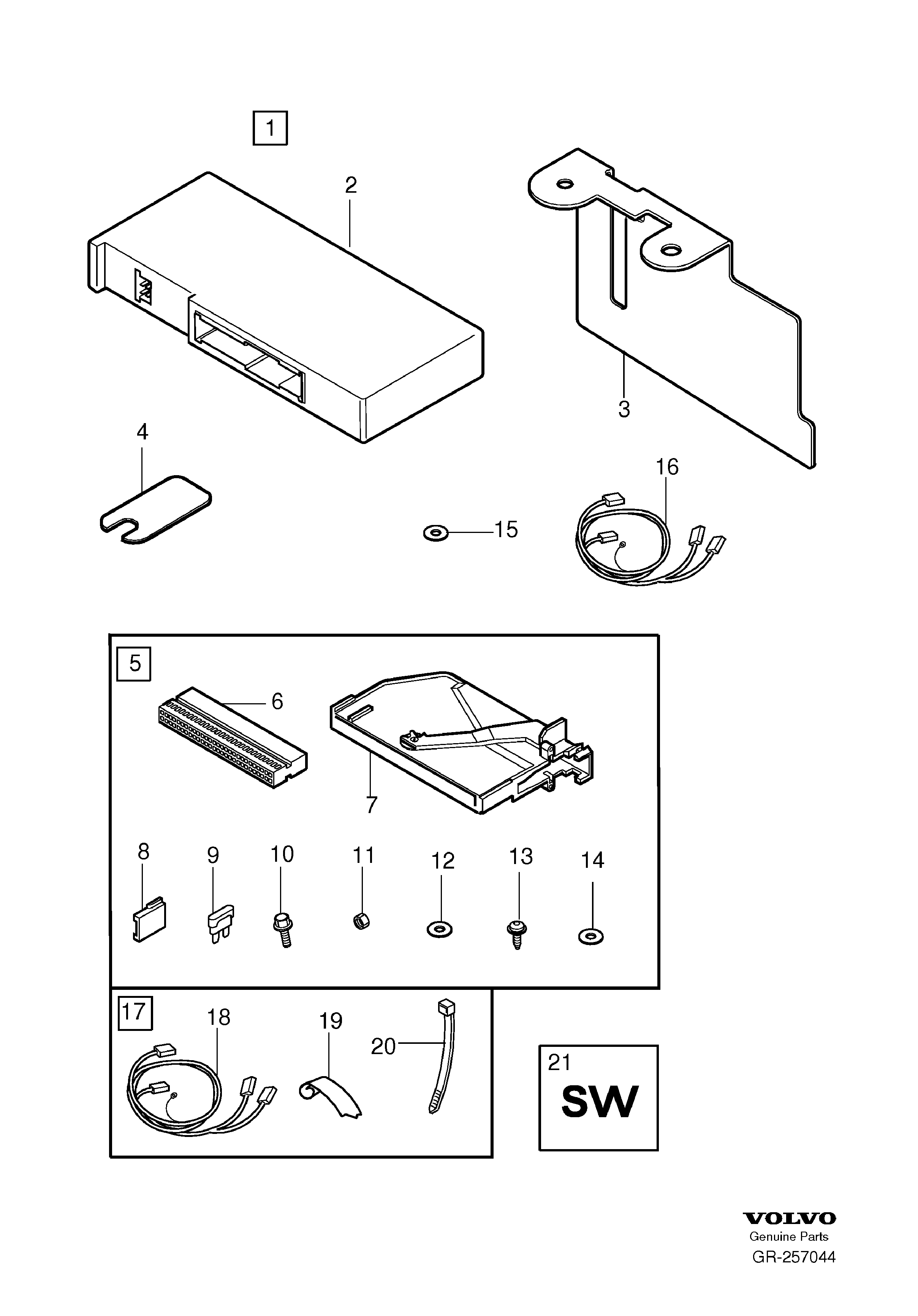 1

2

3

4

15

16

5

6

7

8

9

10

11

12

13

14

17

18

19

20

21
SW

VOLVO
Genuine Parts
GR-257044