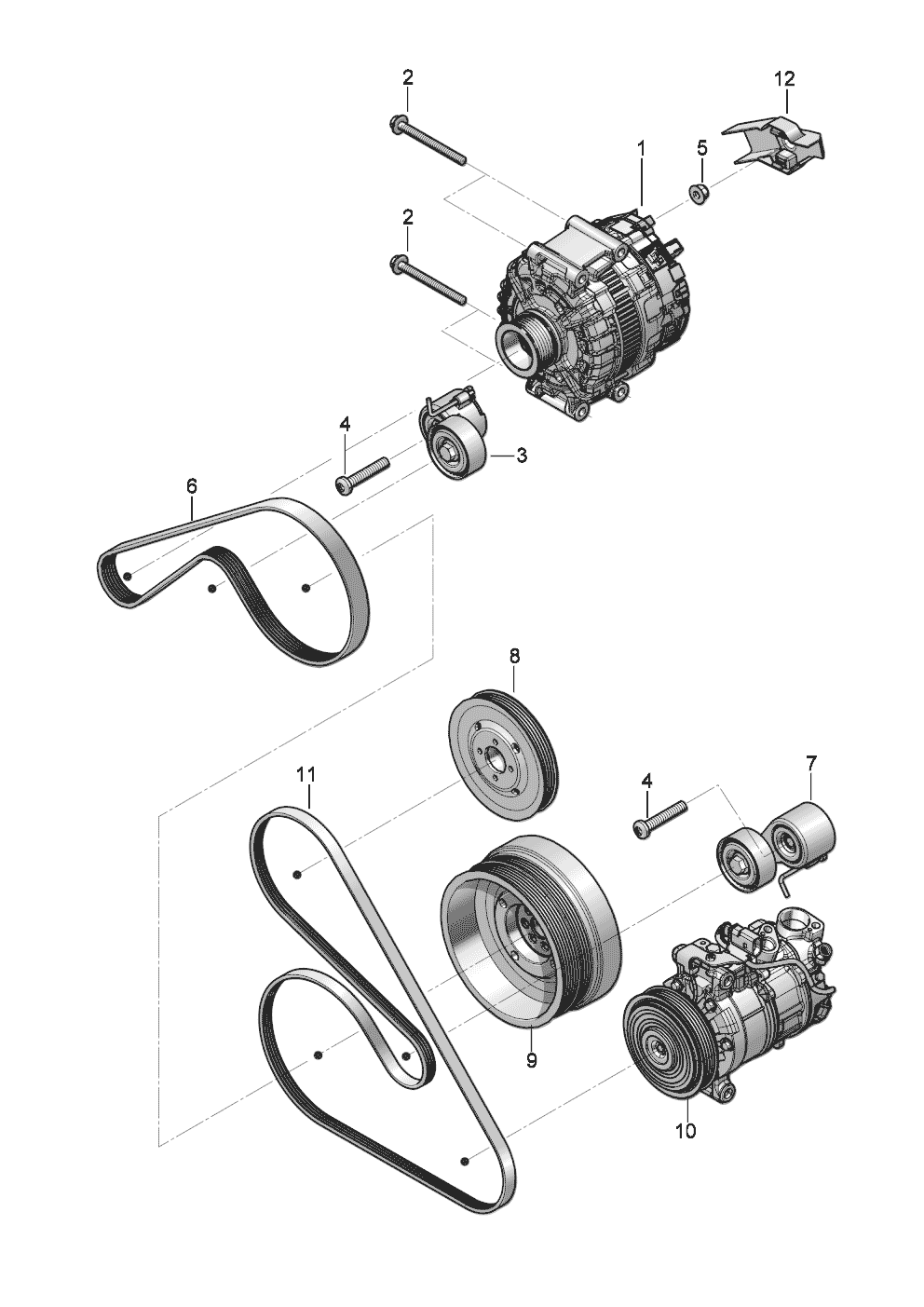 2
12
1
5
2
4
3
6
8
11
4
7
9
10