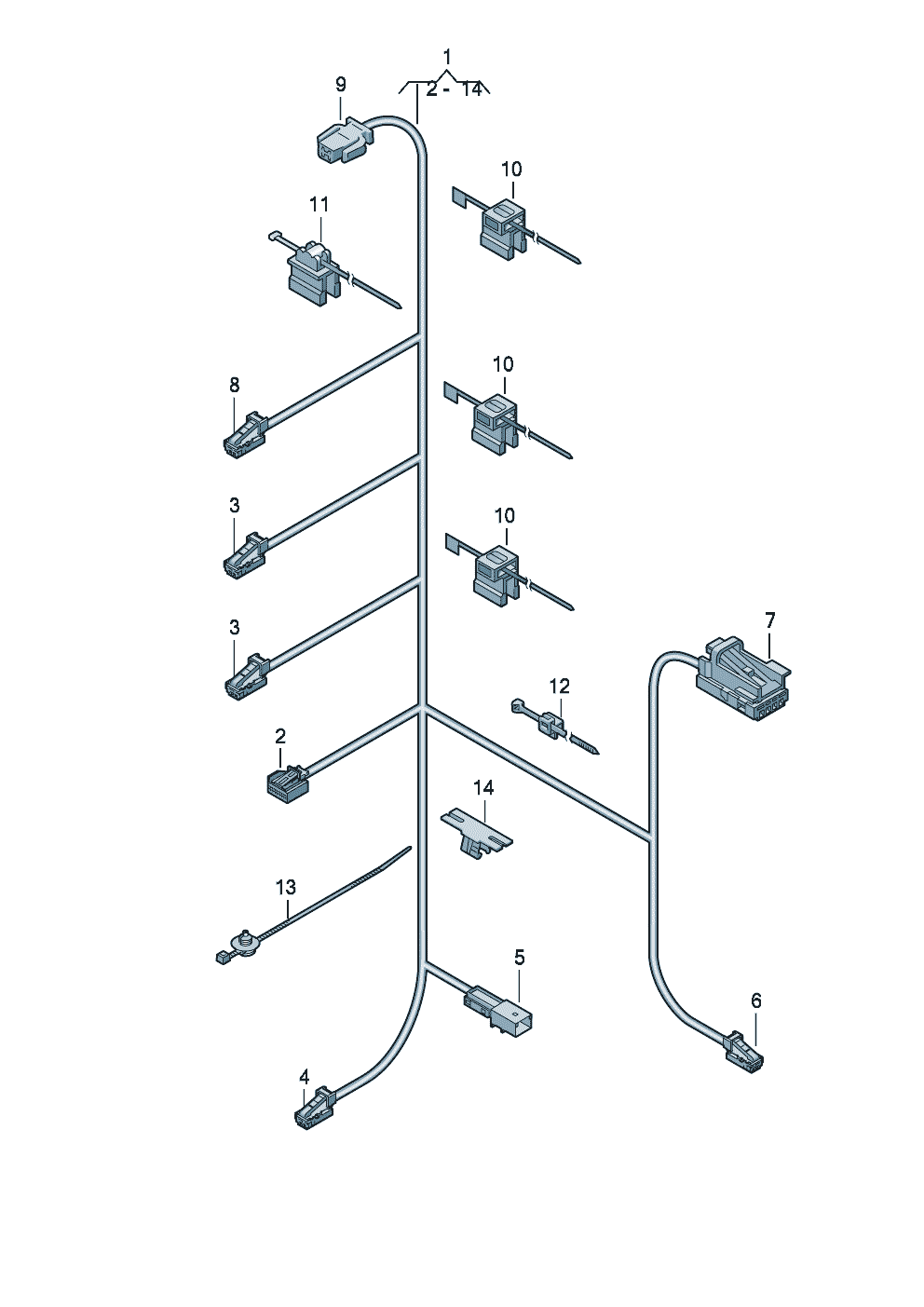 1
2 - 14
9
10
11
8
10
3
10
3
7
12
2
14
13
5
6
4