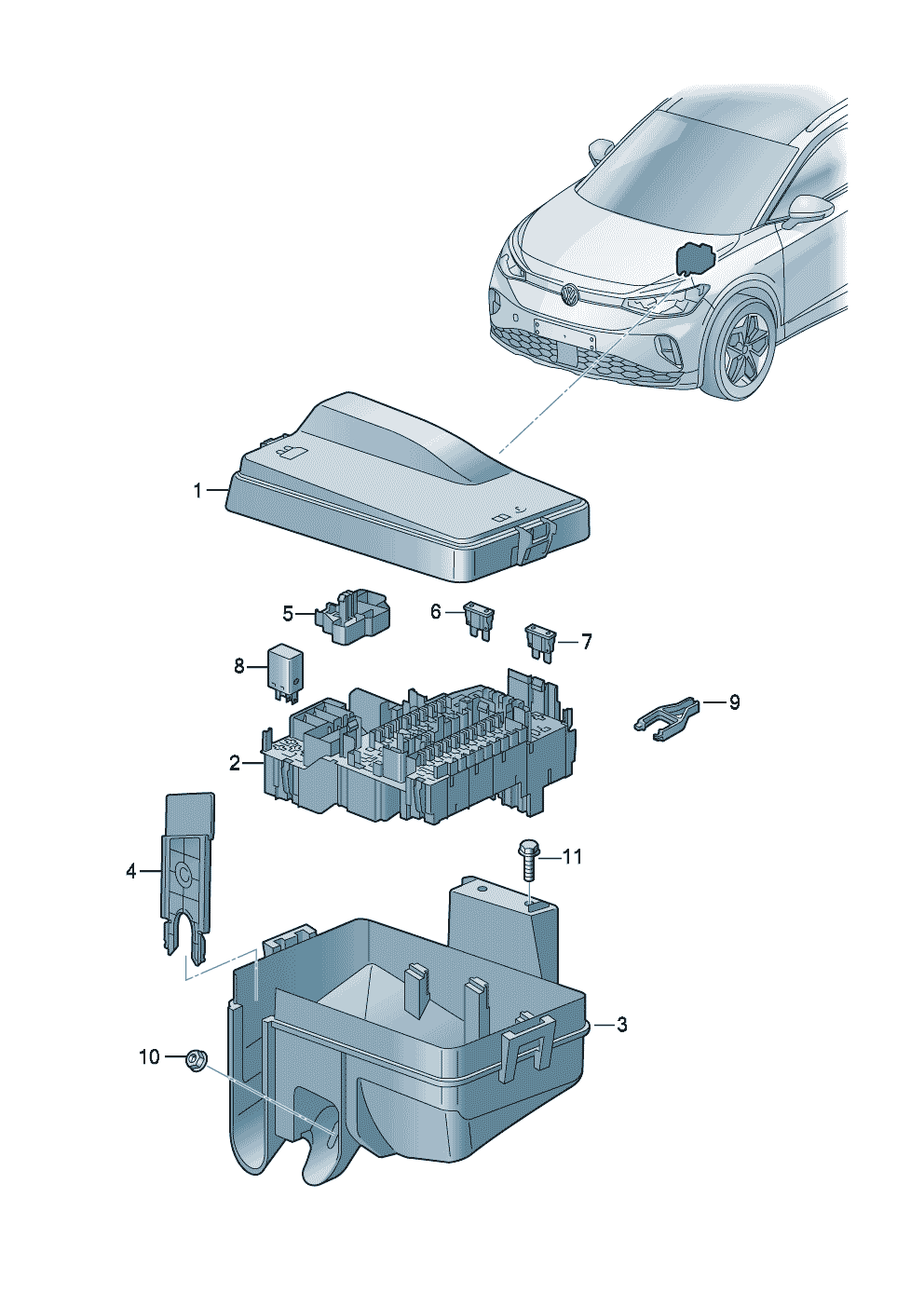 1
5
6
7
8
9
2
4
11
3
10