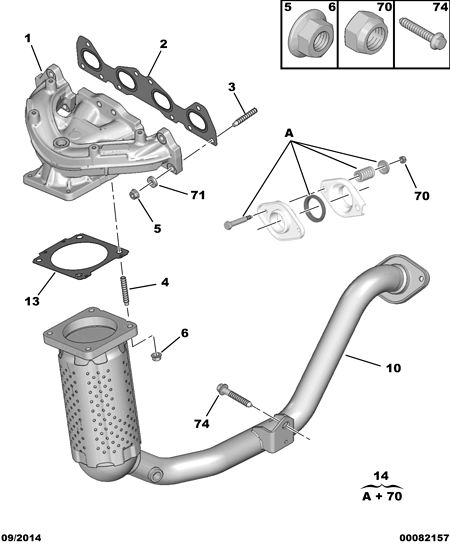 5 6 70 74

1
2
3
A
71
70
5
13
4
6
10
74

14
A + 70

09/2014
00082157