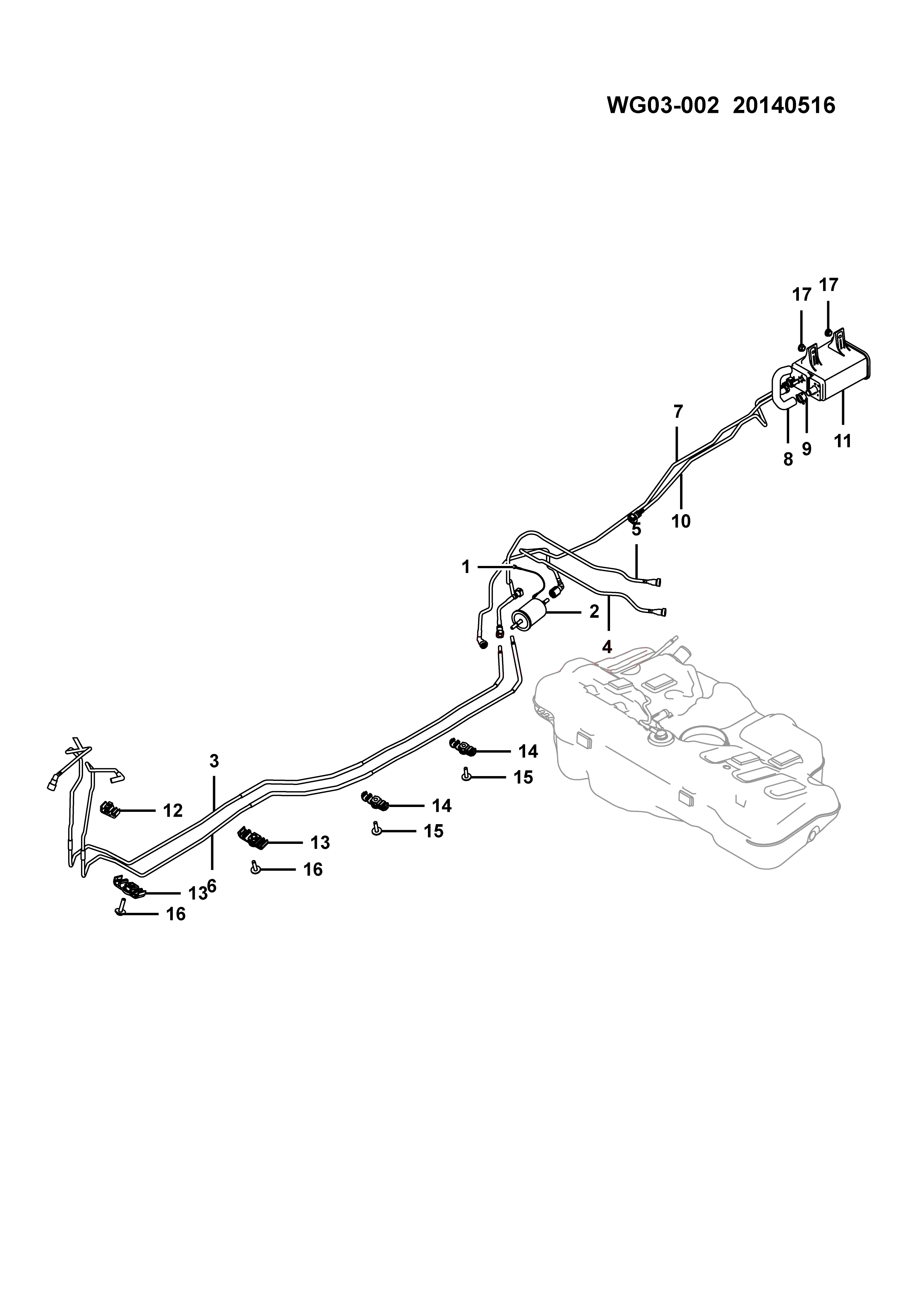 WG03-002 20140516

17 17

7

8 9 11

10

5

1

2

4

3

14

15

12

14

15

13

16

13 6

16