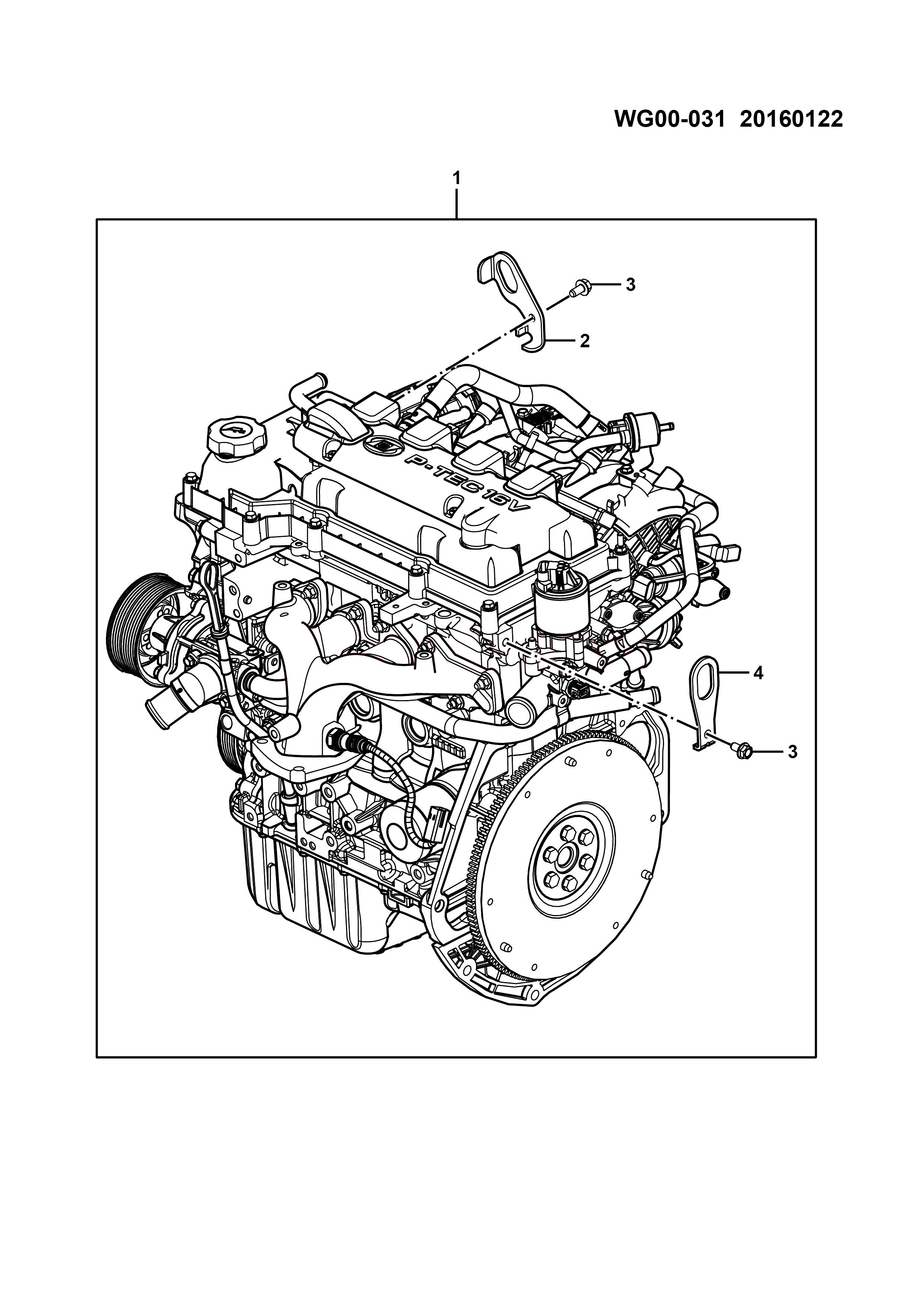 WG00-031 20160122

1

3

2

P-TEC 16V

4

3