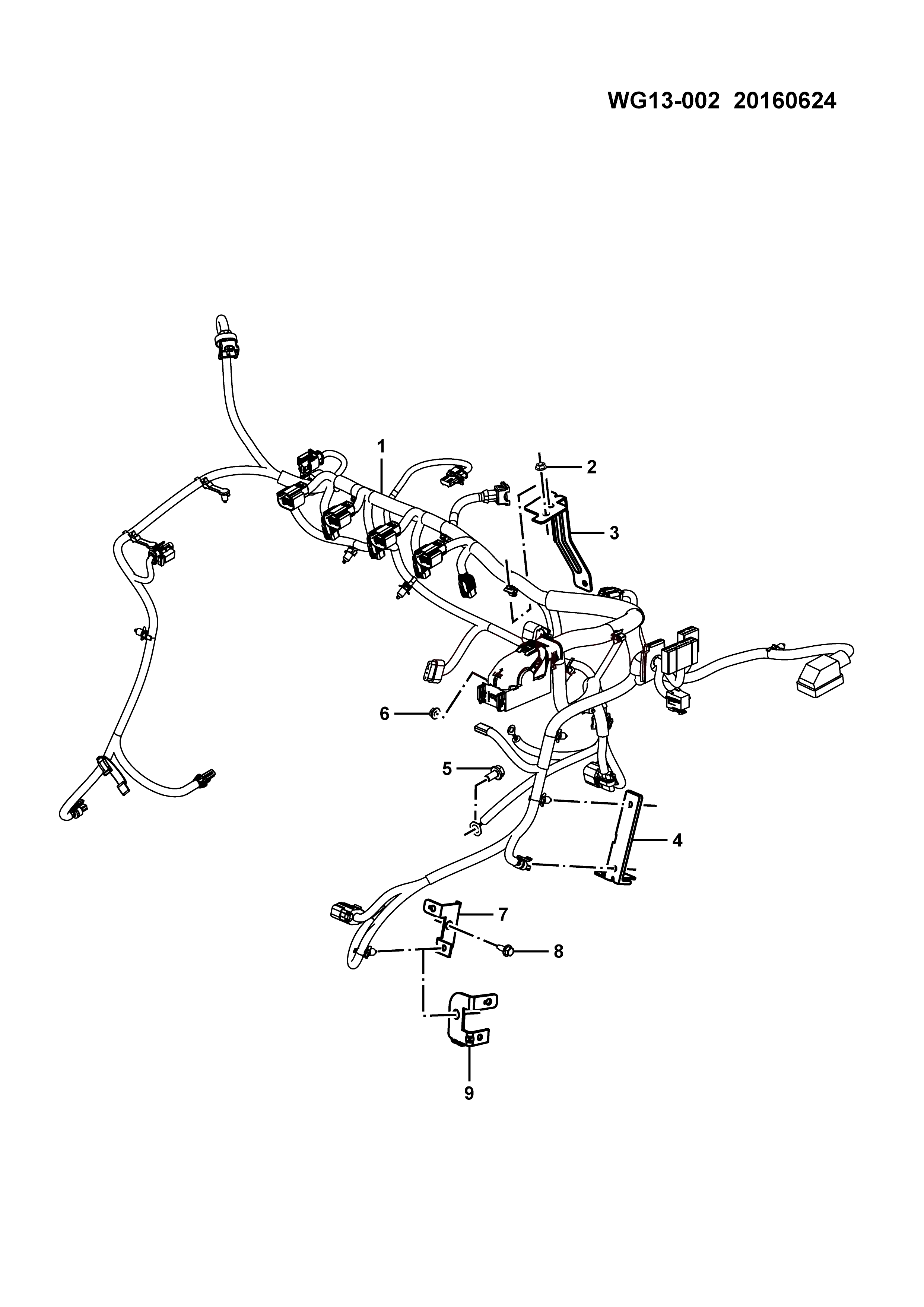 WG13-002 20160624

1
2
3
6
5
4
7
8
9