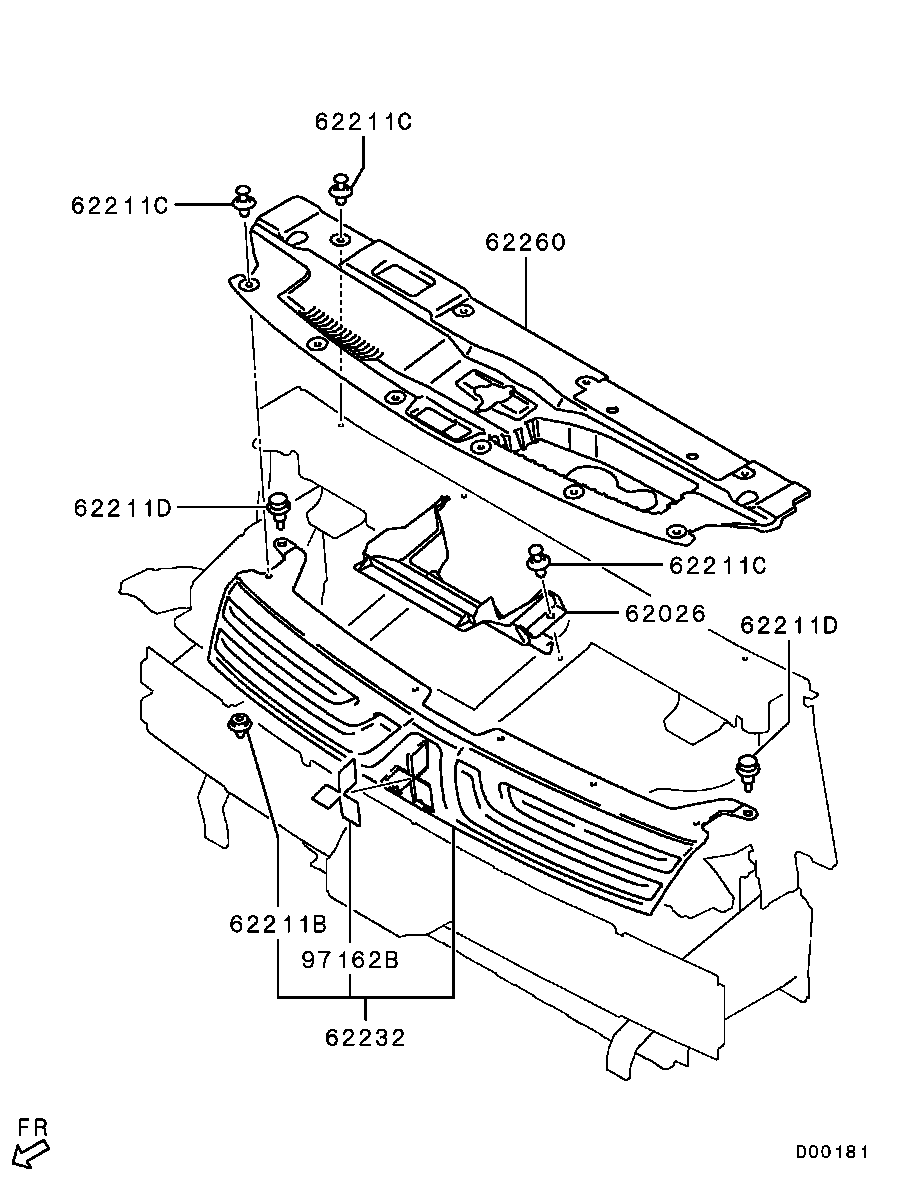 62211C
62211C
62260
62211D
62211C
62026
62211D
62211B
97162B
62232
FR
D00181