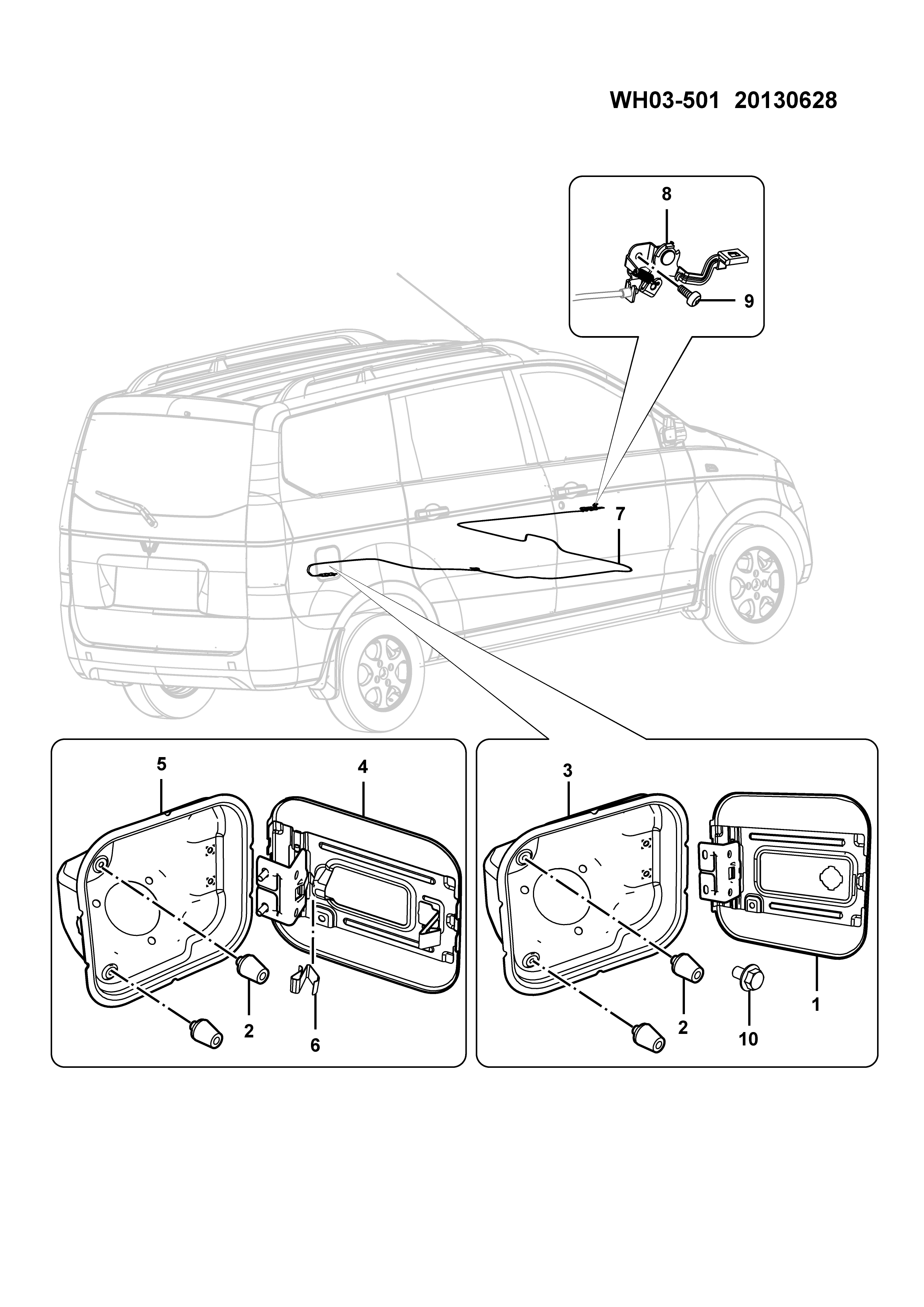 WH03-501 20130628

8

9

7

5

4

2

6

3

2

10

1