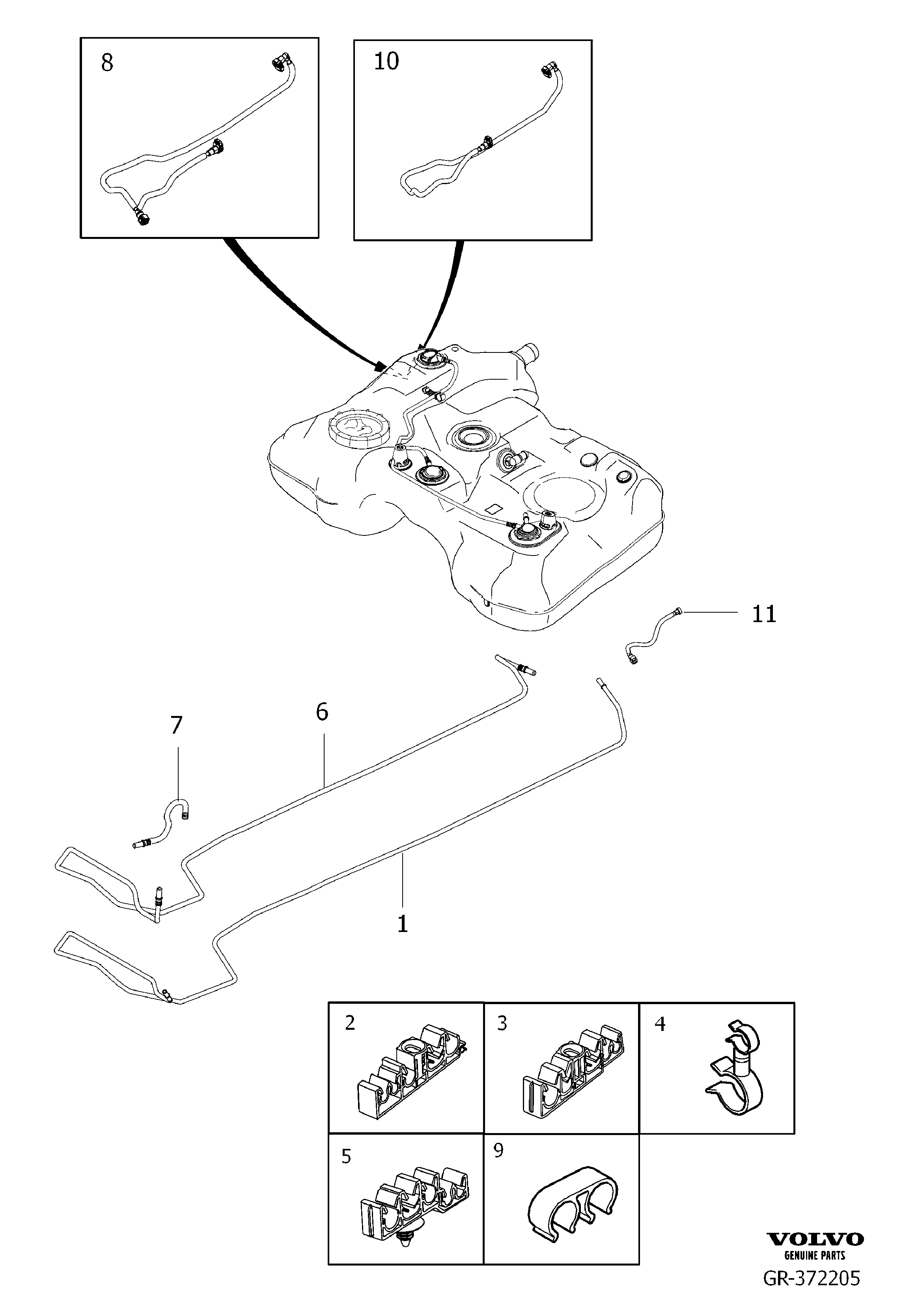 8

10

11

7

6

1

2

3

4

5

9

VOLVO
GENUINE PARTS
GR-372205