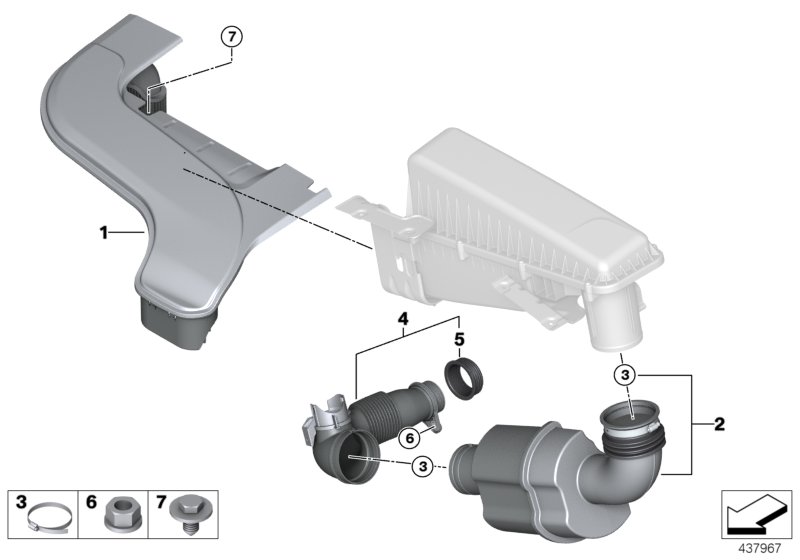 7
1
4
5
3
2
6
3
3
6
7
437967