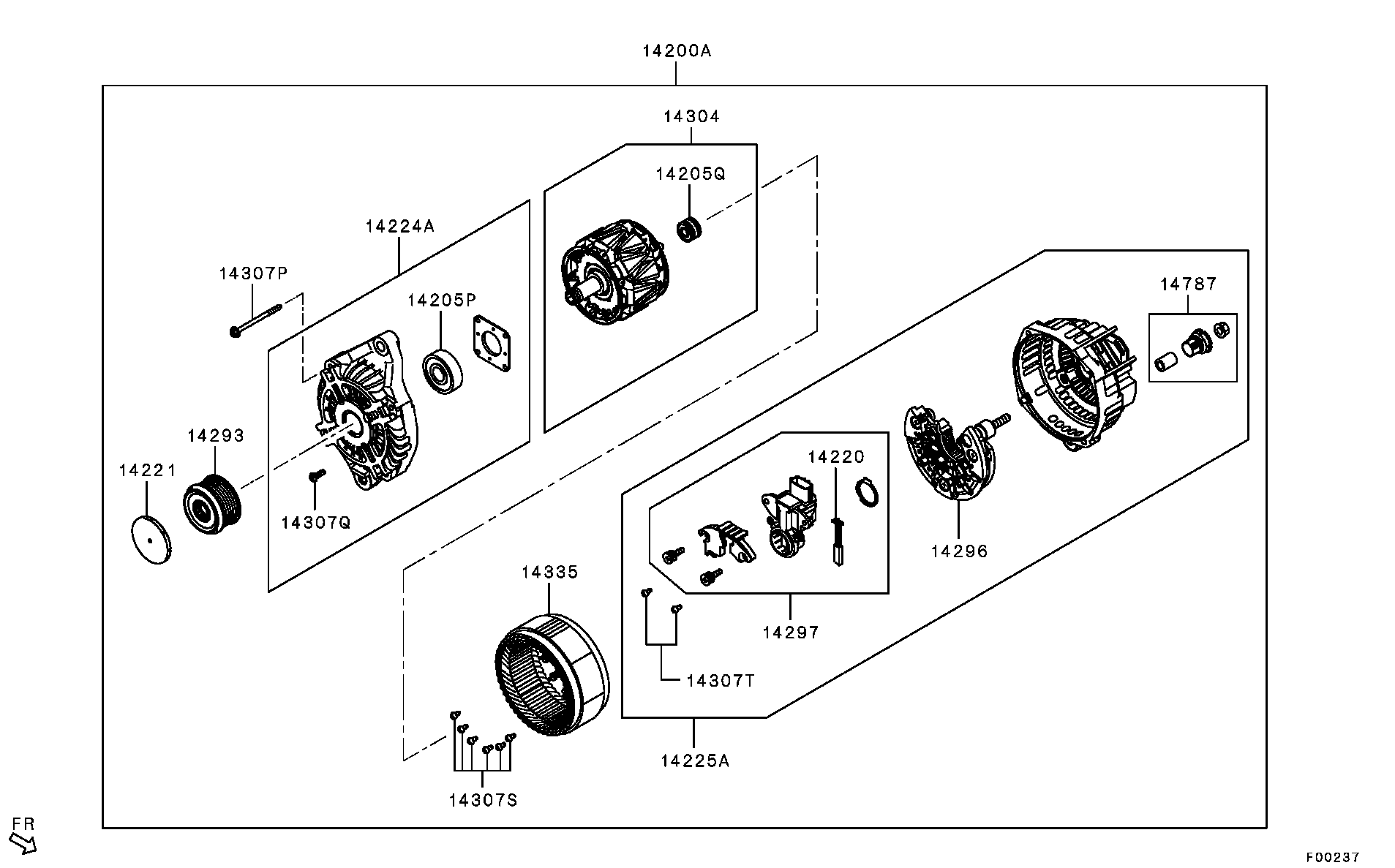 14200A
14304
14205Q
14224A
14307P
14205P
14787
14293
14221
14307Q
14220
14296
14335
14297
14307T
14225A
14307S
FR
F00237