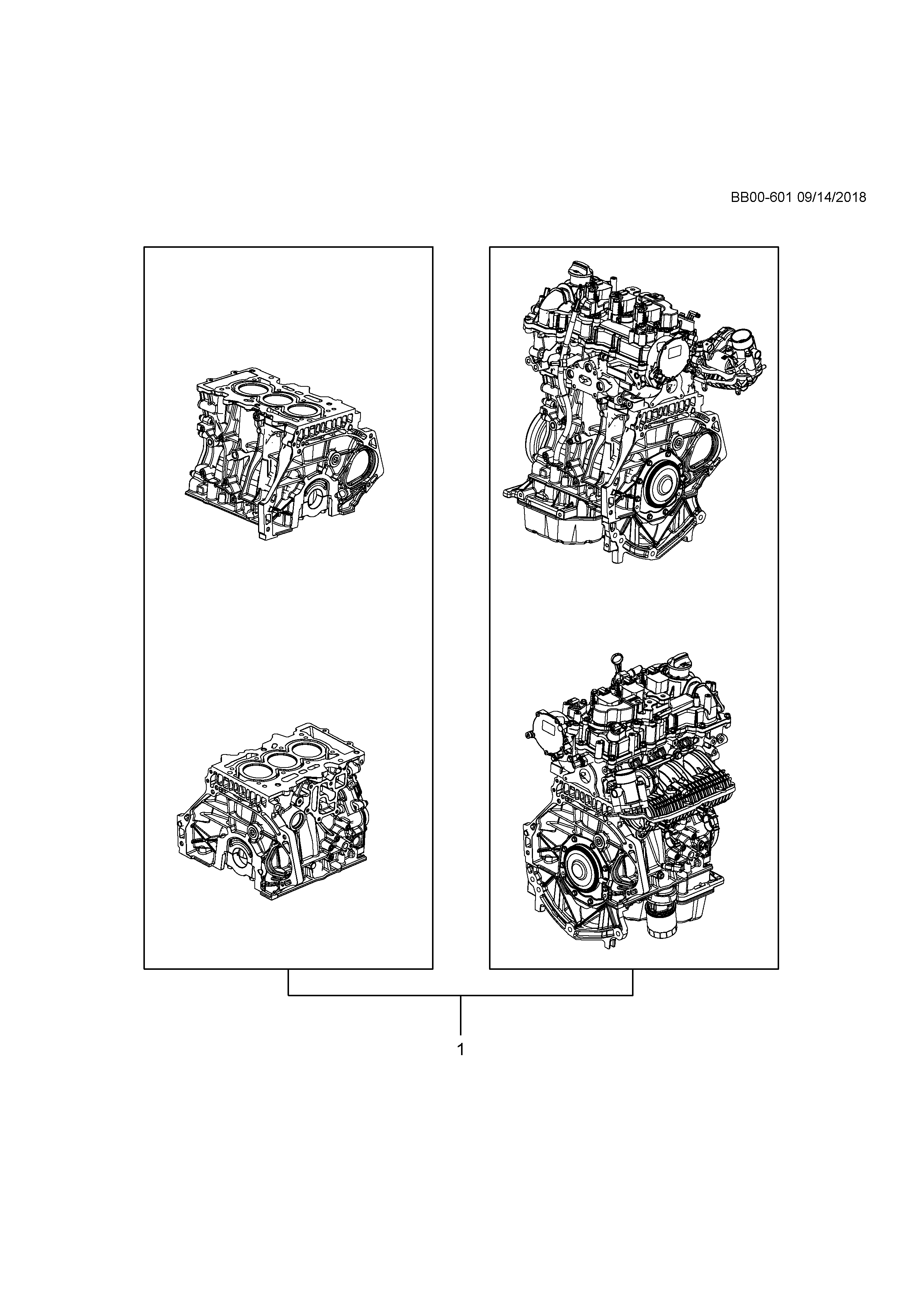 BB00-601 09/14/2018

1