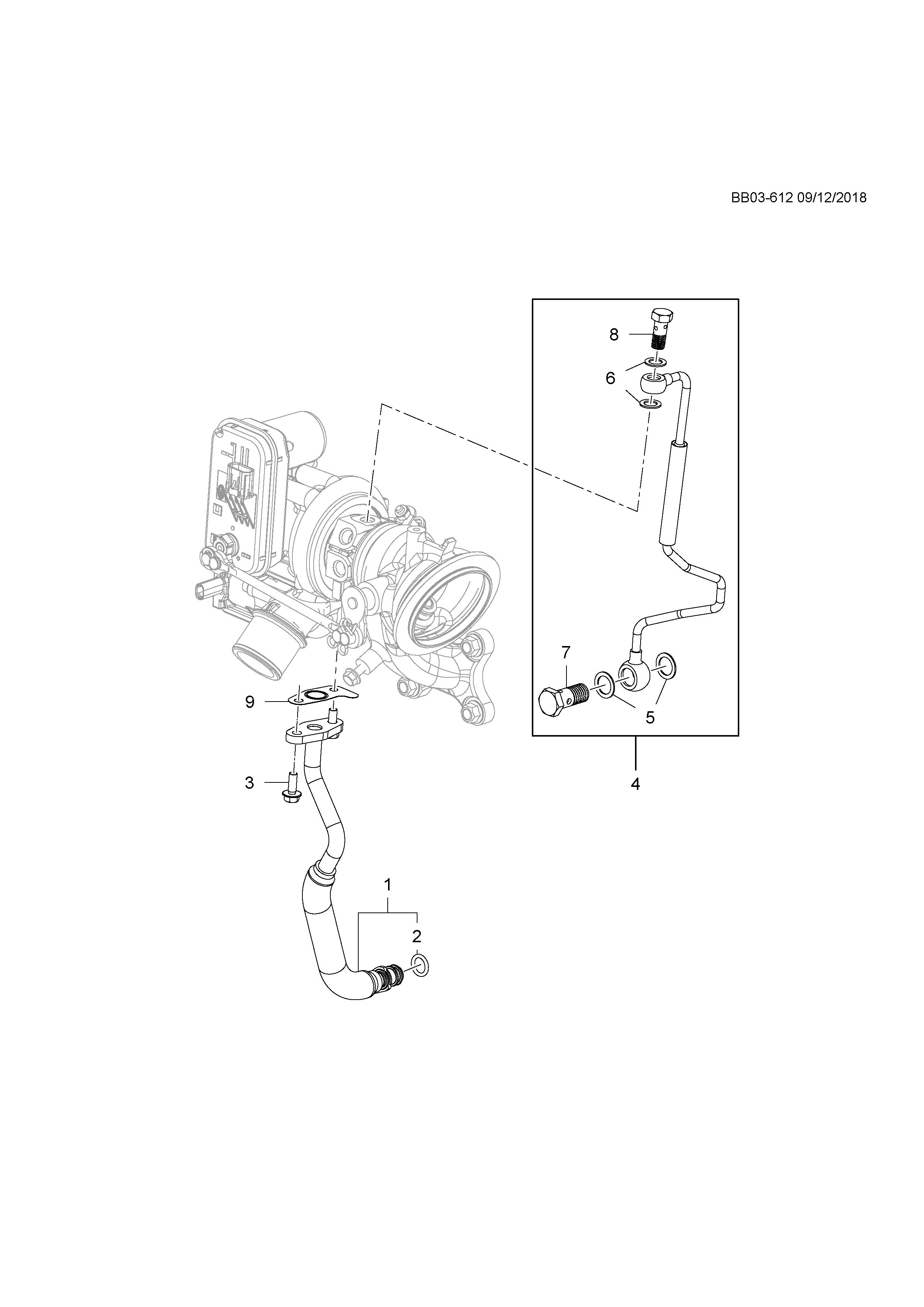 BB03-612 09/12/2018

8

6

7

5

4

9

3

1

2