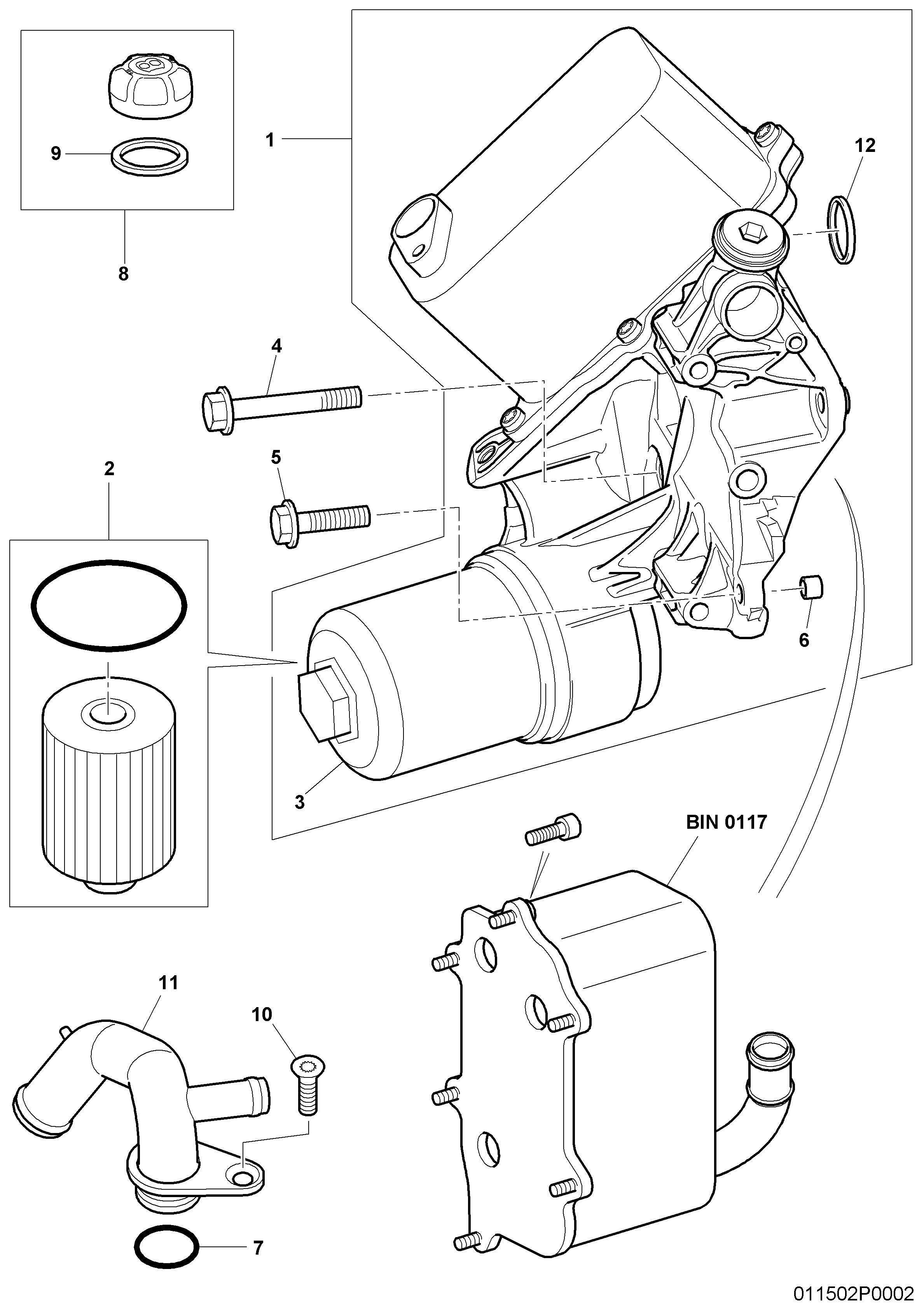 9
8
1
12
4
5
2
6
3
BIN 0117
11
10
7
011502P0002