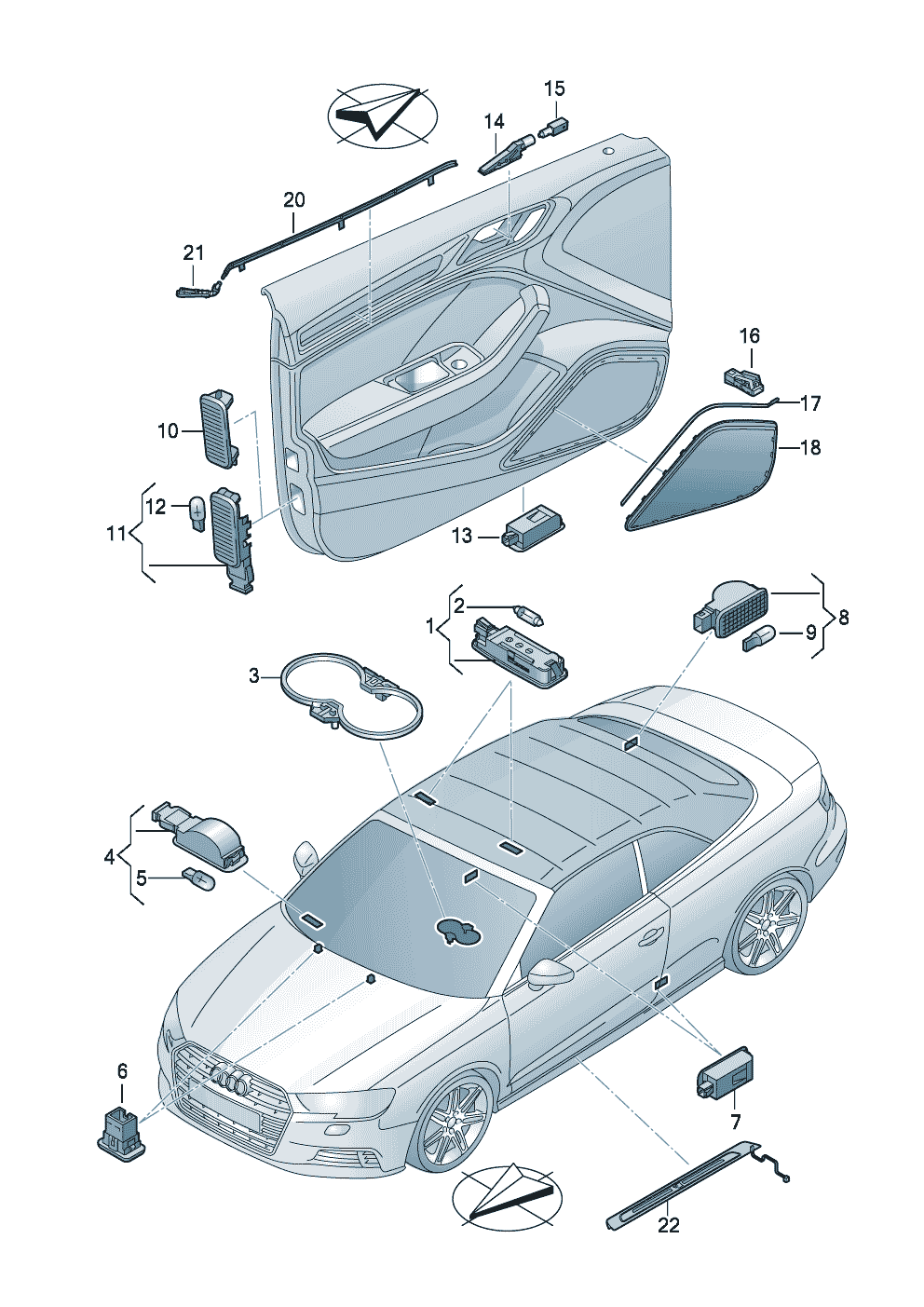 15
14
20
21
16
17
18
10
12
11
13
2
1
8
9
3
4
5
6
7
22