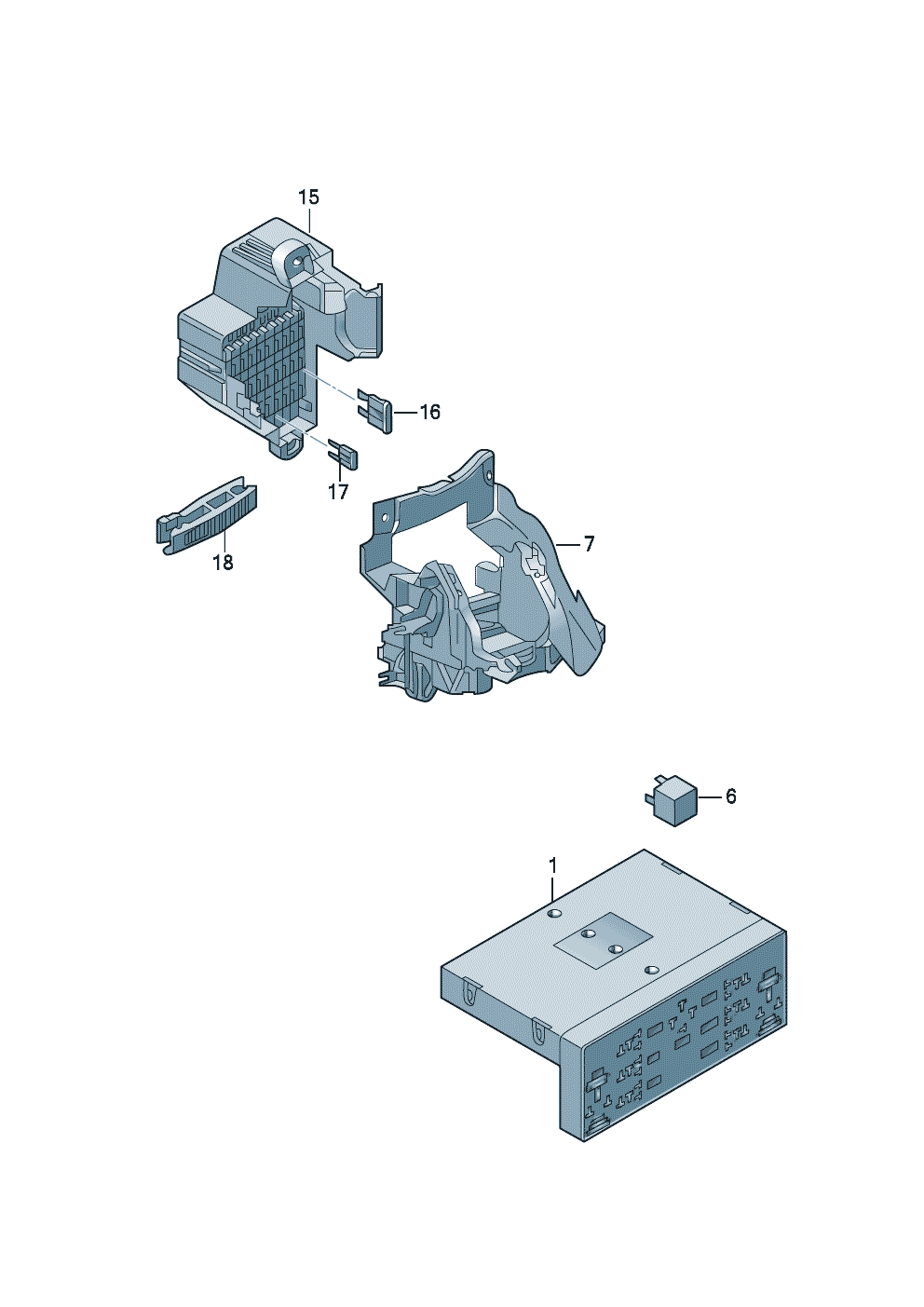 15

16

17

18

7

6

1