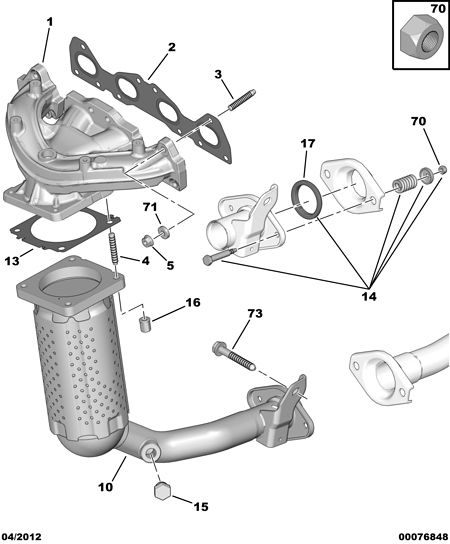 70

1

2

3

70

17

71

13

4

5

14

16

73

10

15

04/2012

00076848