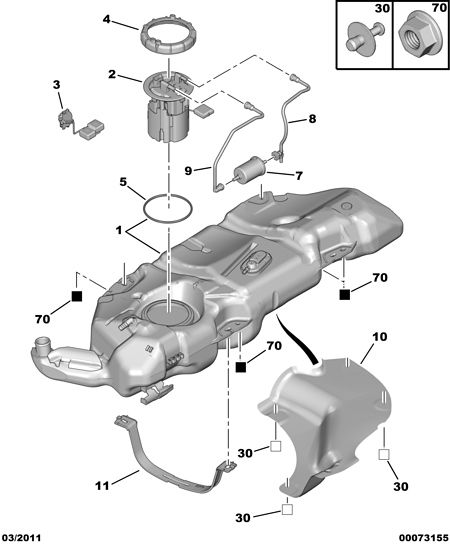 30
70
4
2
3
8
9
7
5
1
70
70
70
10
30
30
11
30
03/2011
00073155