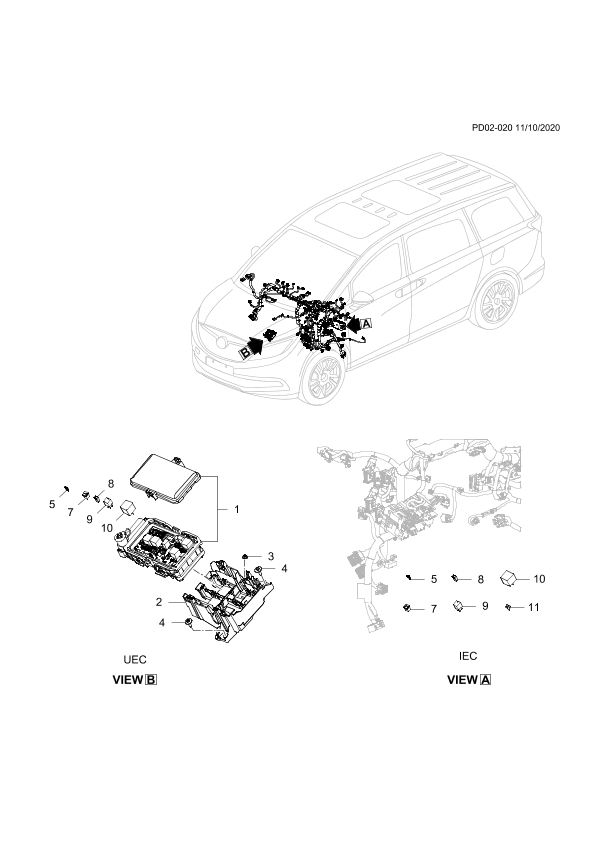 PD02-020 11/10/2020

A

B

5
7
8
9
10
1
3
4
2
4

UEC

VIEW B

5
8
10
7
9
11

IEC

VIEW A