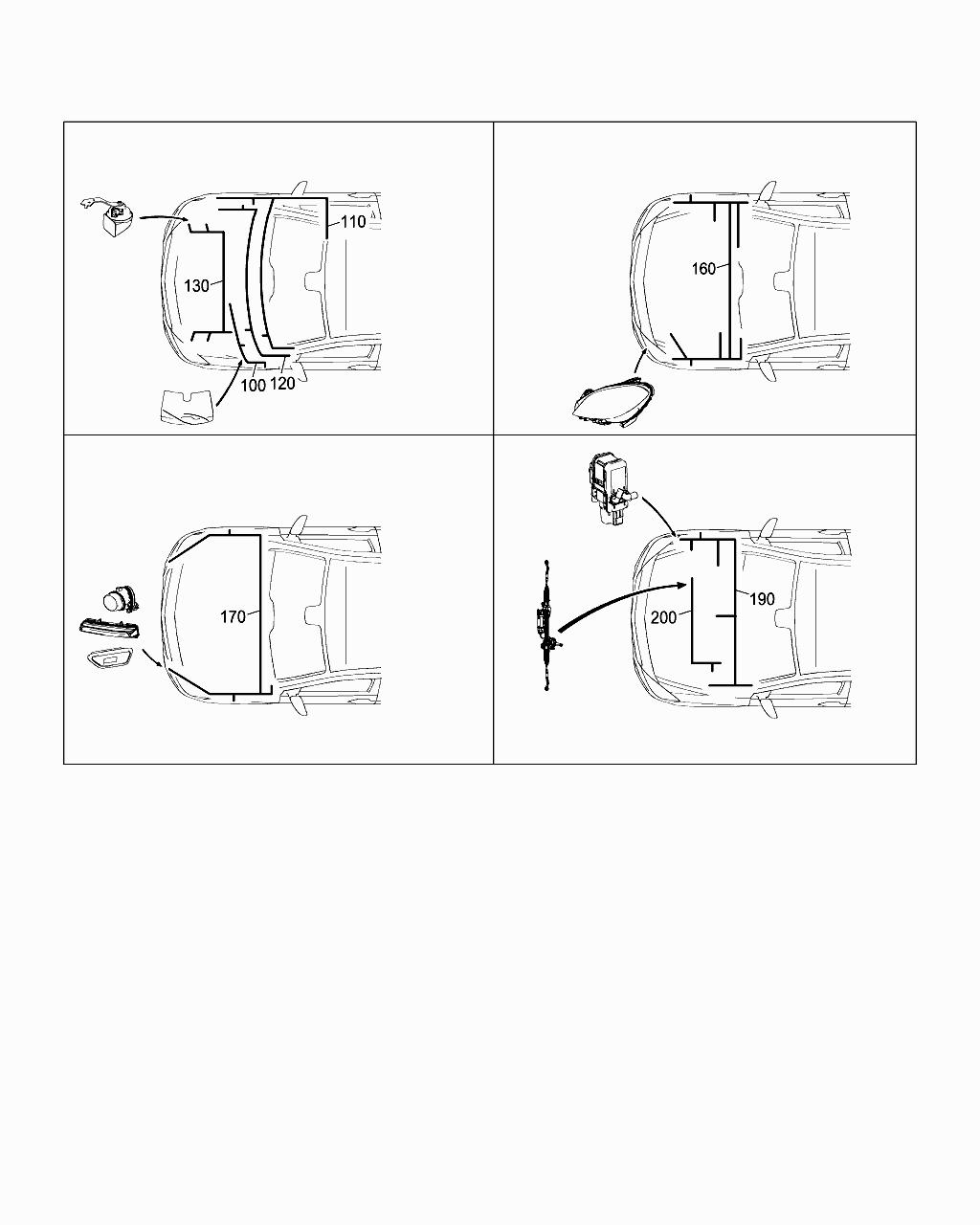 110
130
100
120
160
170
190
200