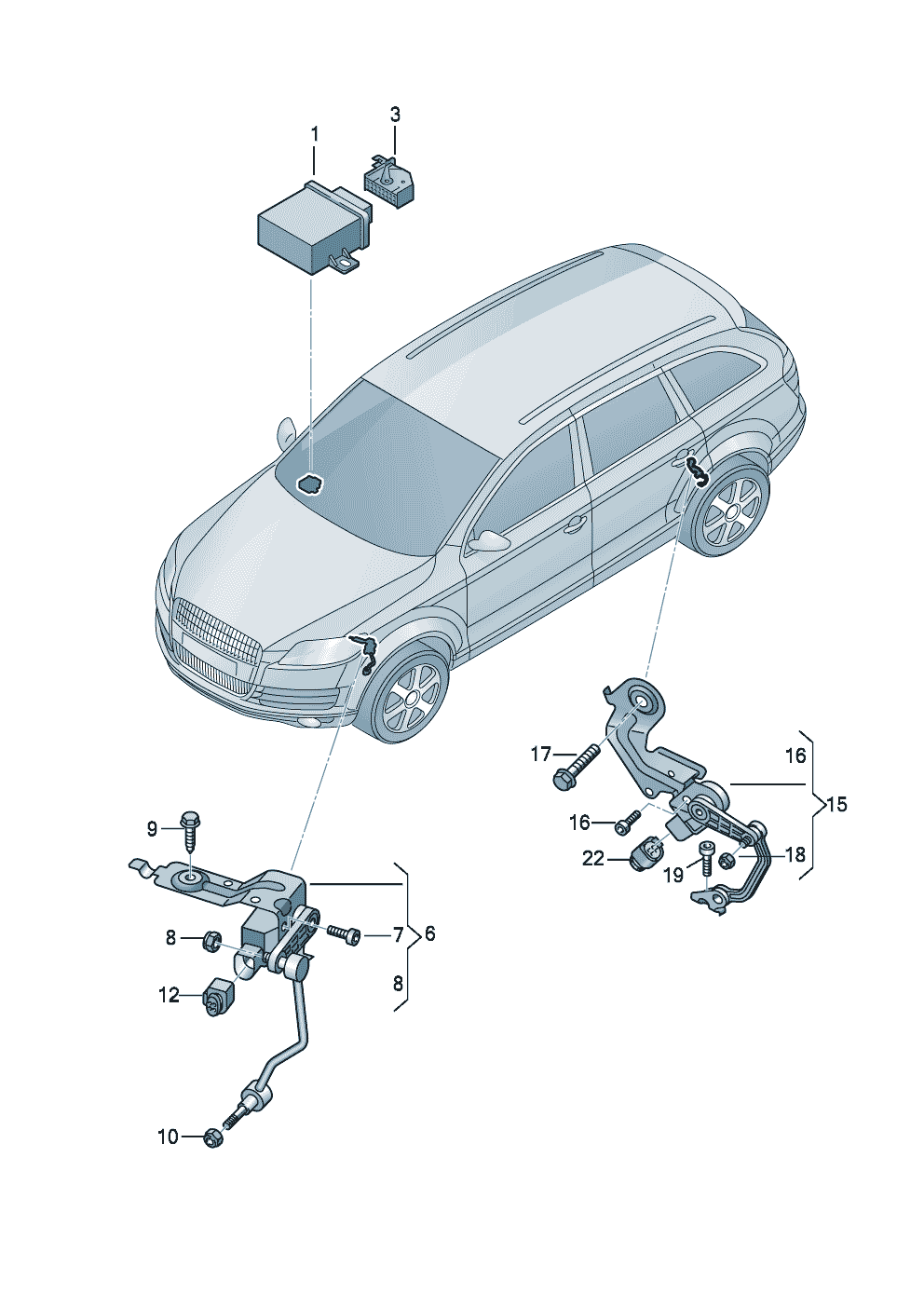 1
3
17
16
15
16
22
19
18
9
8
7
6
8
12
10