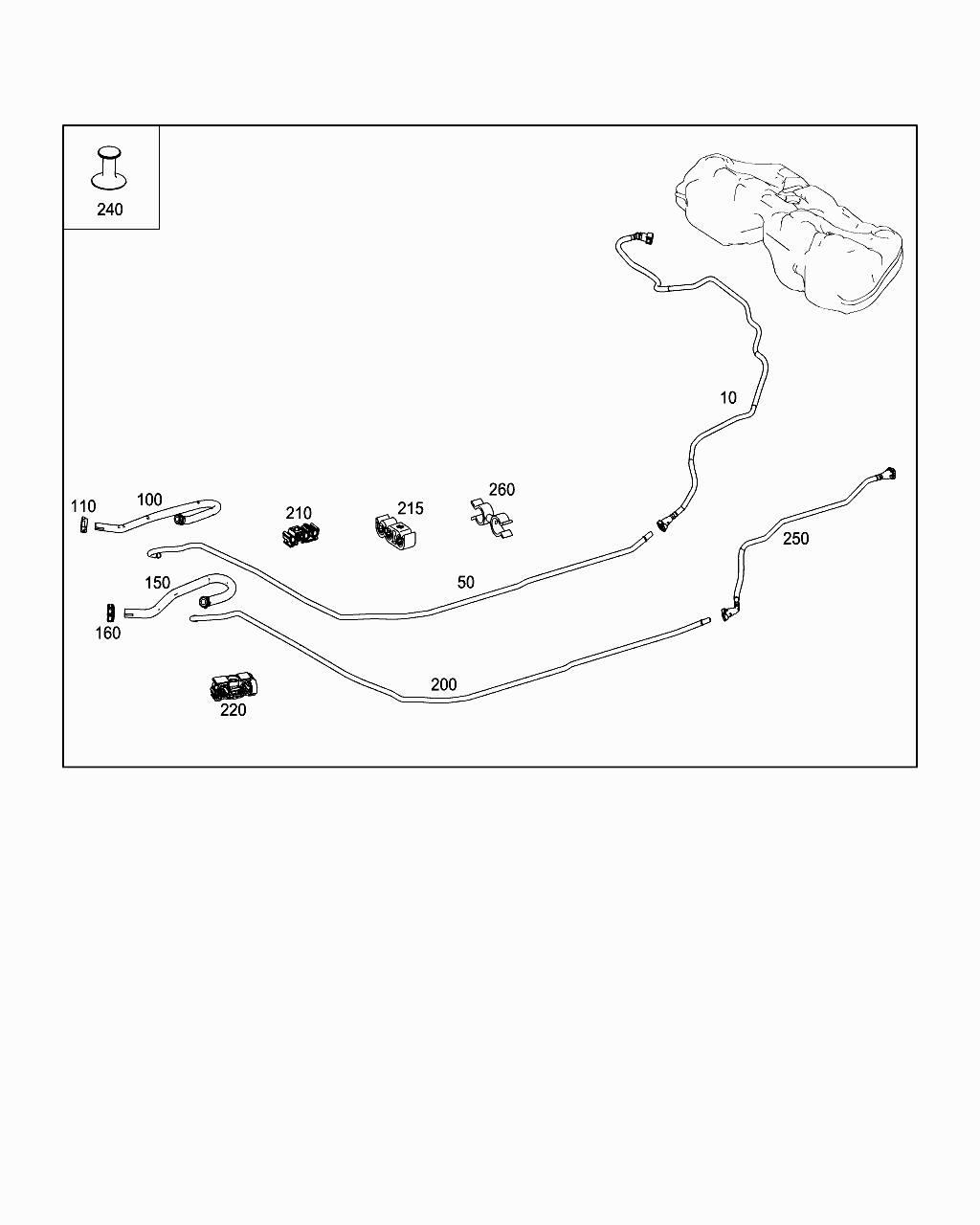 240

10

110

100

210

215

260

250

50

150

160

200

220