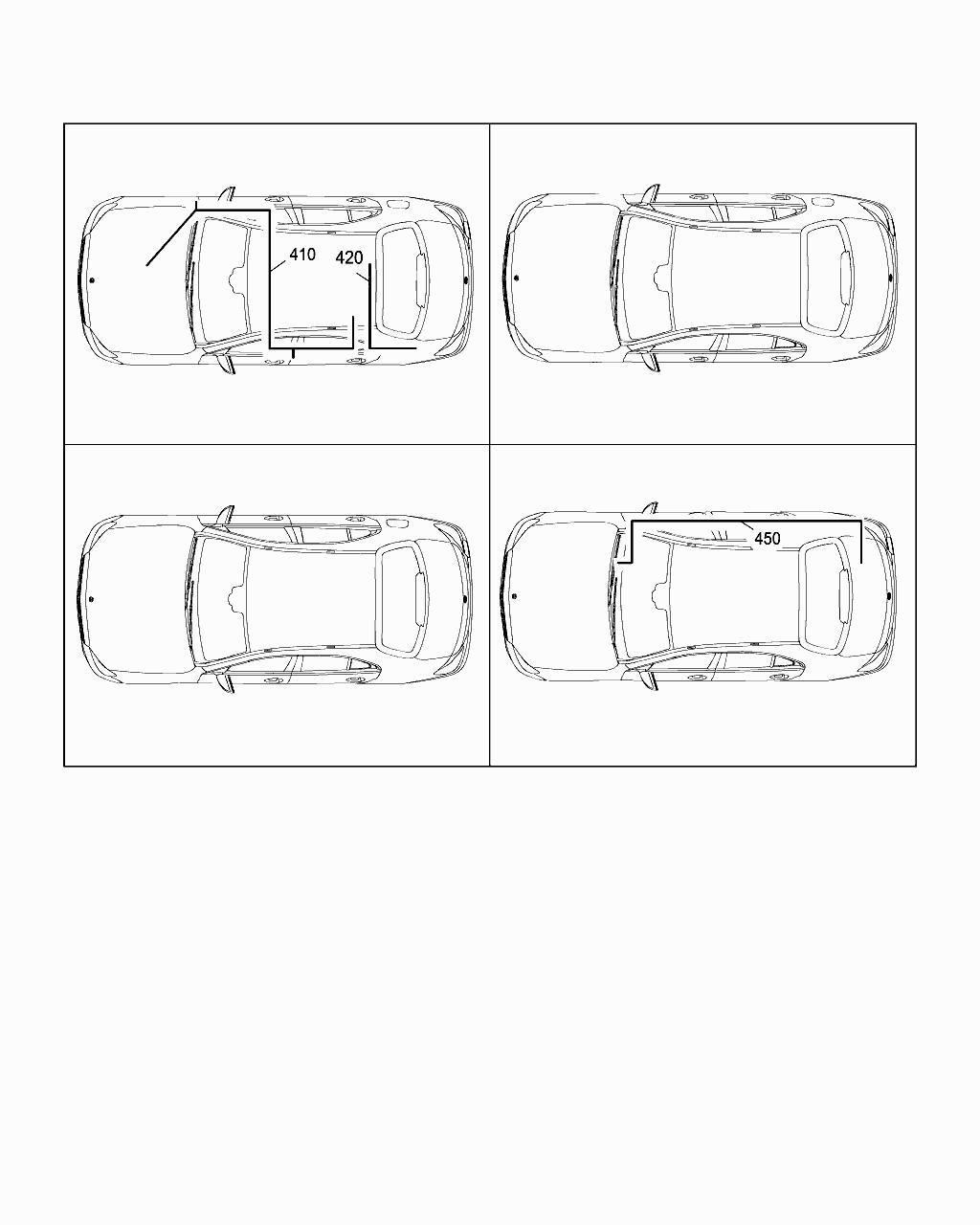 410
420
450