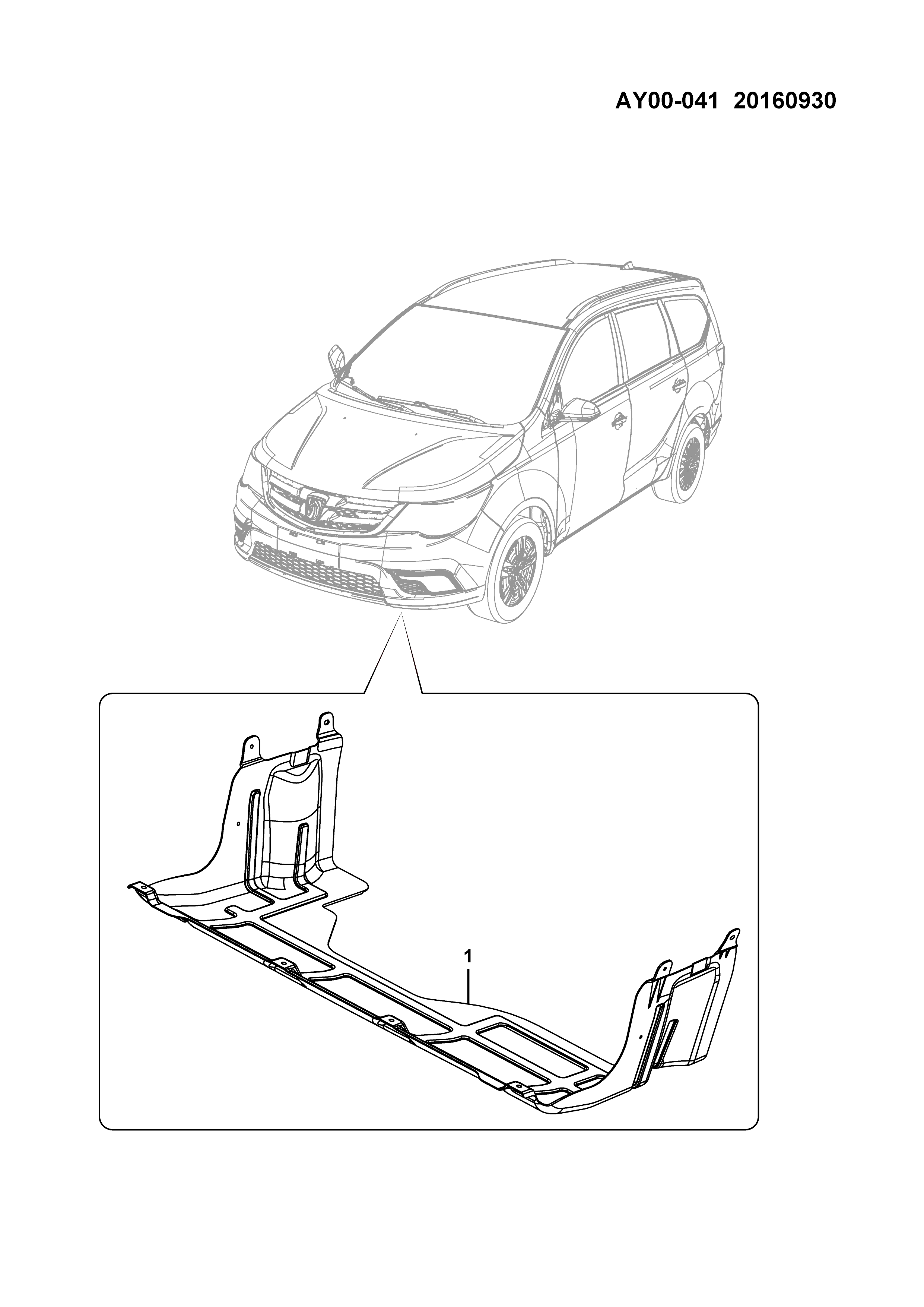 AY00-041 20160930

1