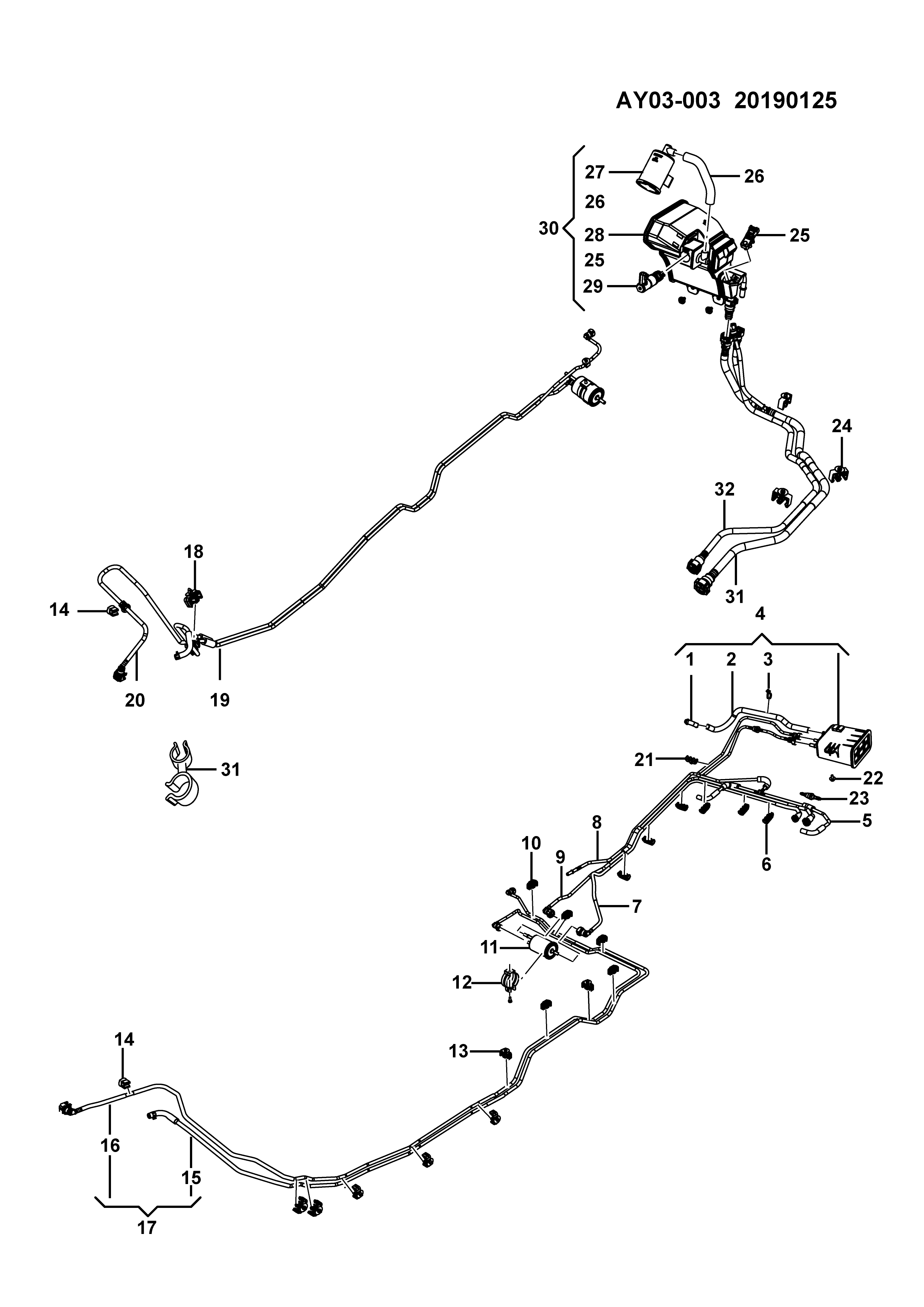 AY03-003 20190125

27
26
26
30
28
25
25
29
24
32
31
18
14
20
19
31
4
1
2
3
21
22
23
5
6
8
10
9
7
11
12
13
14
16
15
17