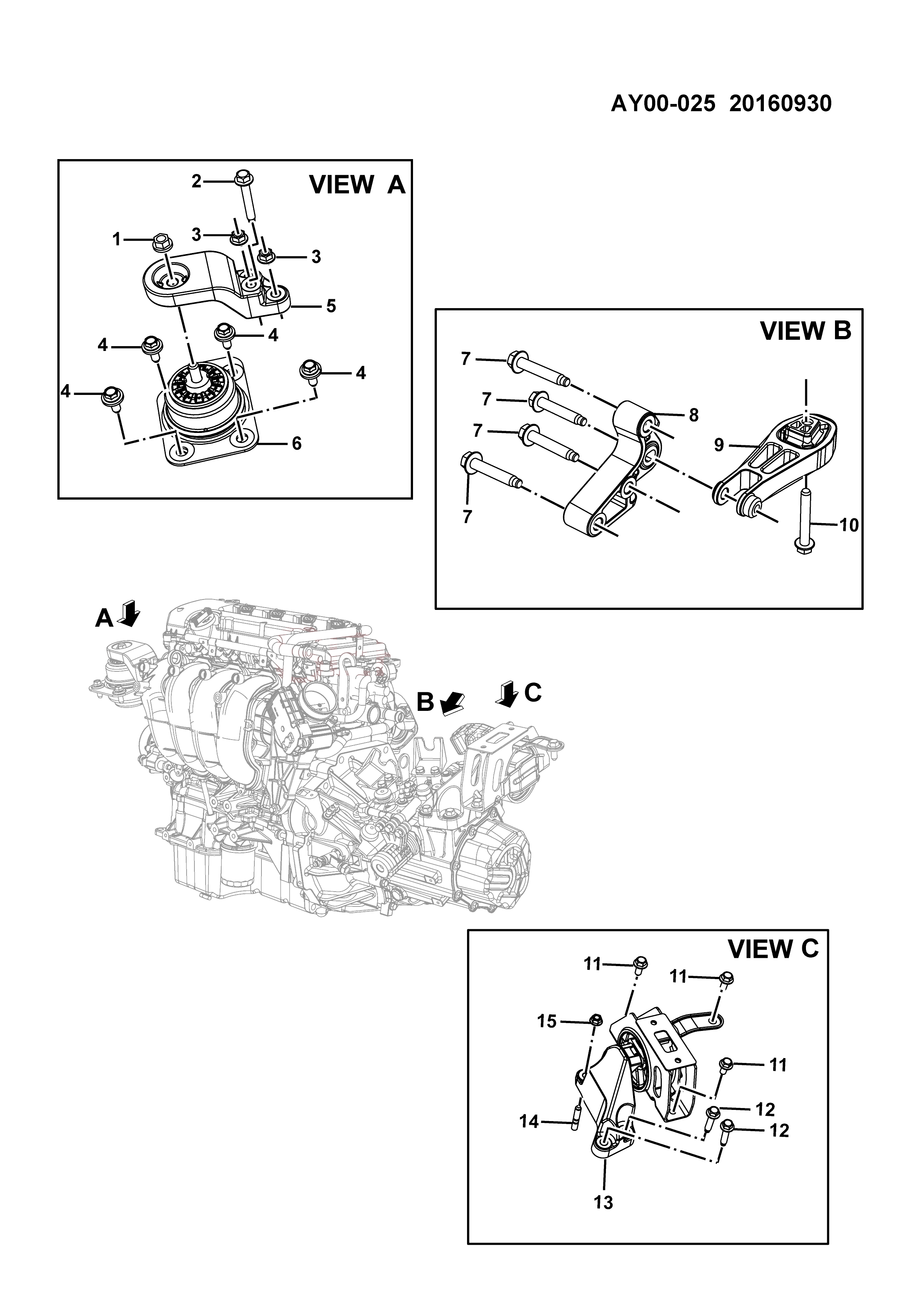 AY00-025 20160930

VIEW A

2
1
3
3
5
4
4
4
4
6

VIEW B

7
7
7
7
8
9
10

A
B
C

VIEW C

11
11
15
11
12
12
14
13