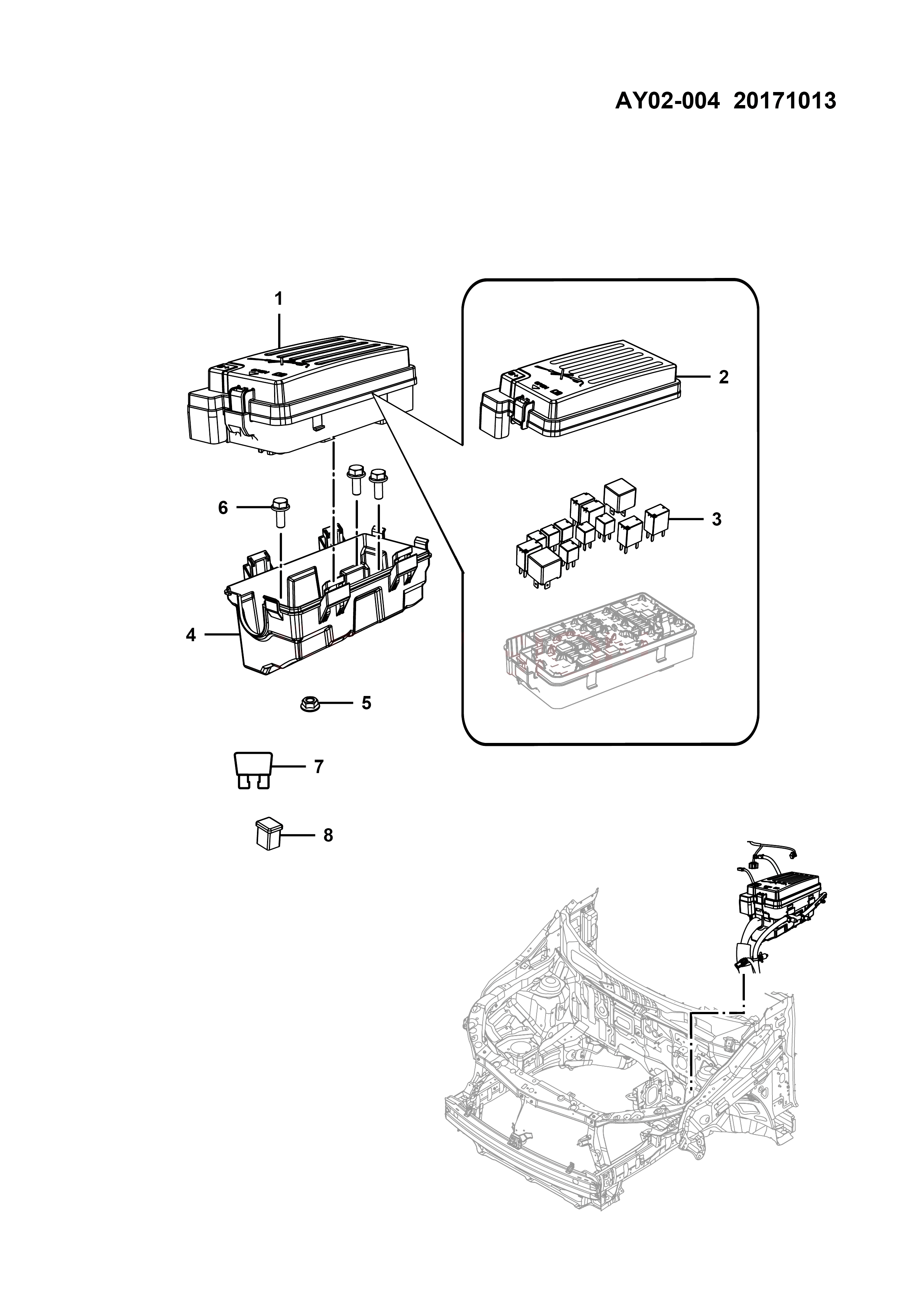 AY02-004 20171013

1

2

6

3

4

5

7

8