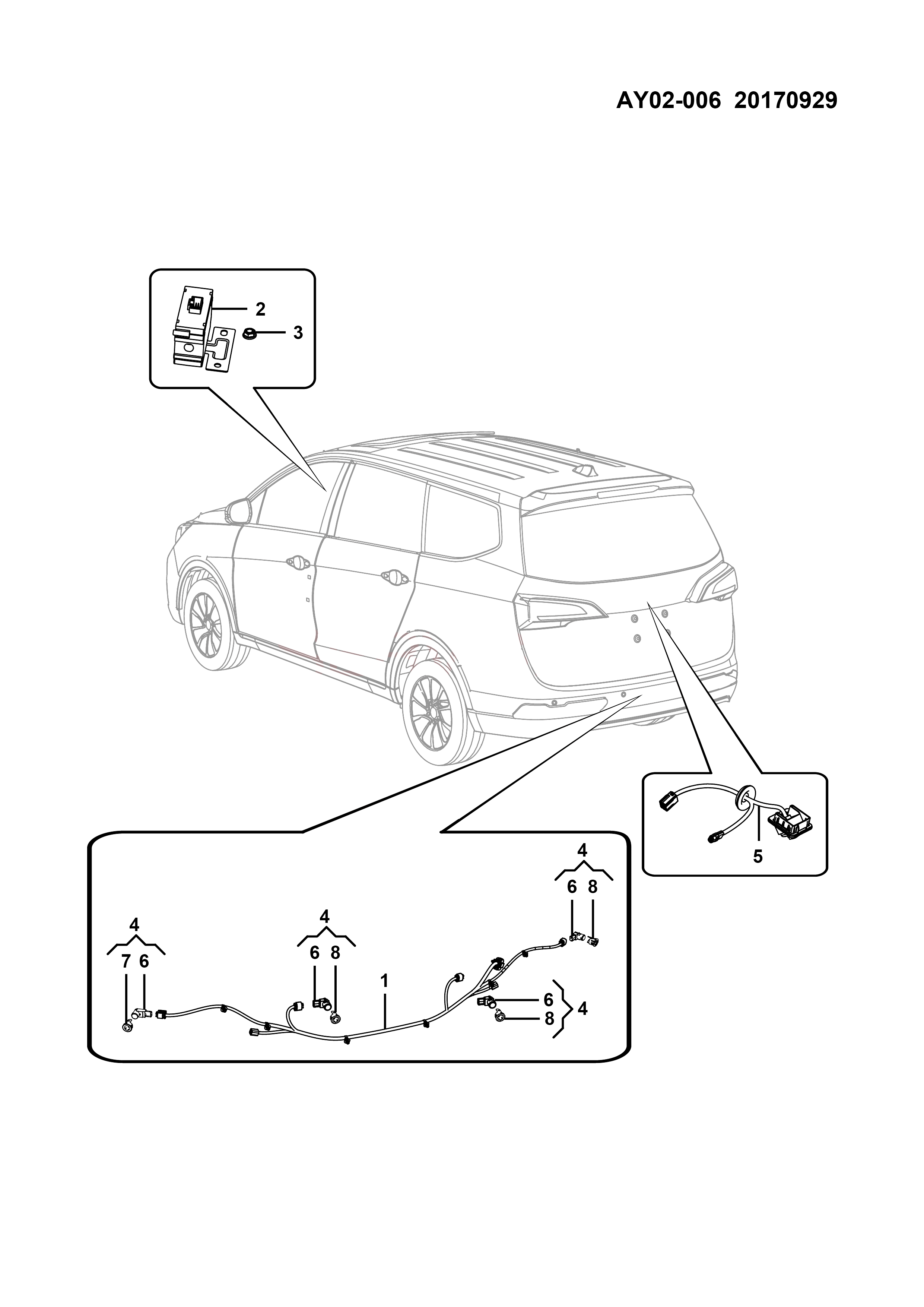 AY02-006 20170929

2
3

5

4
6 8

4
7 6

4
6 8

1

6
8
4