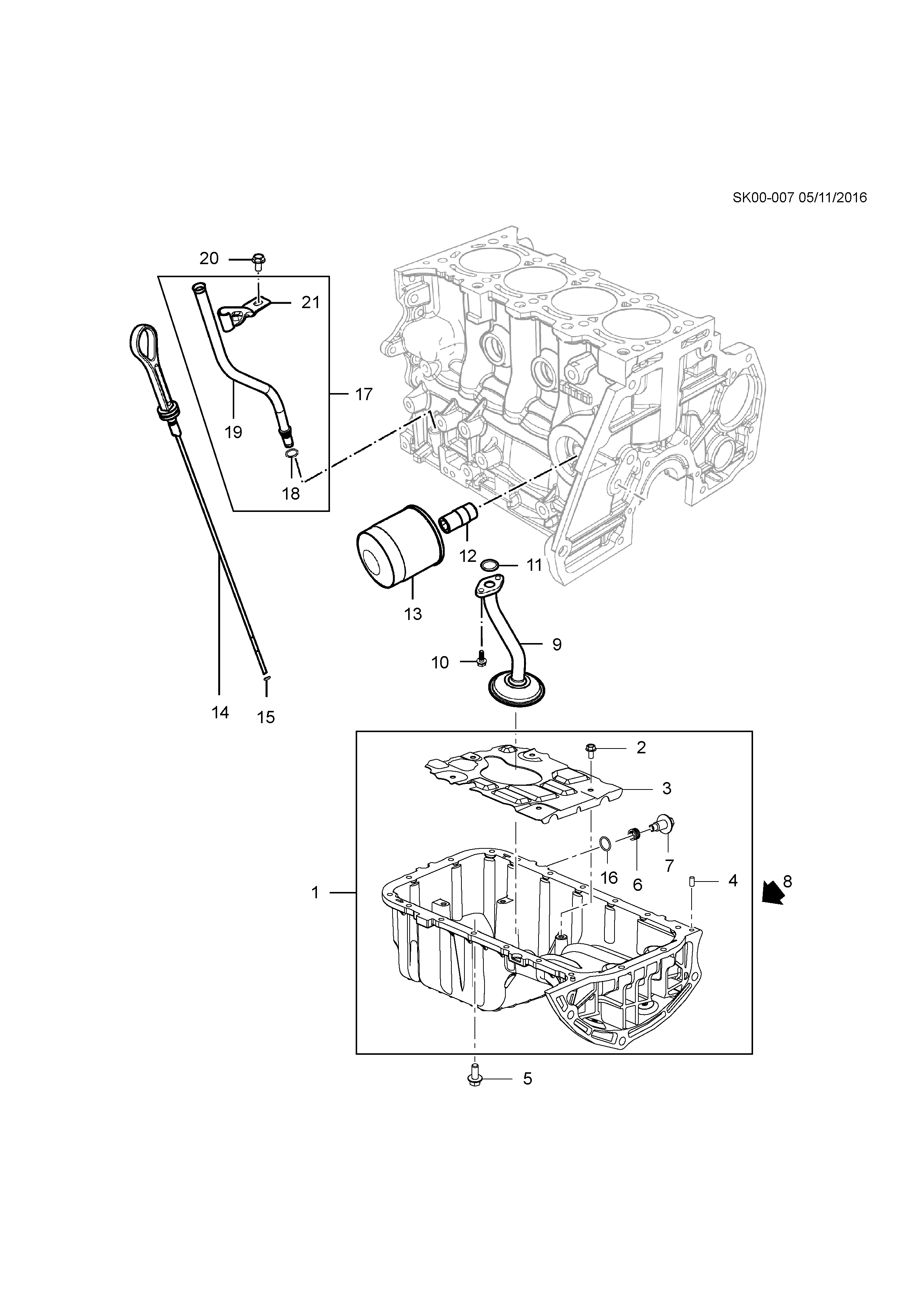 SK00-007 05/11/2016

20
21
17
19
18
12
11
13
9
10
14
15
2
3
7
16
6
4
8
1
5