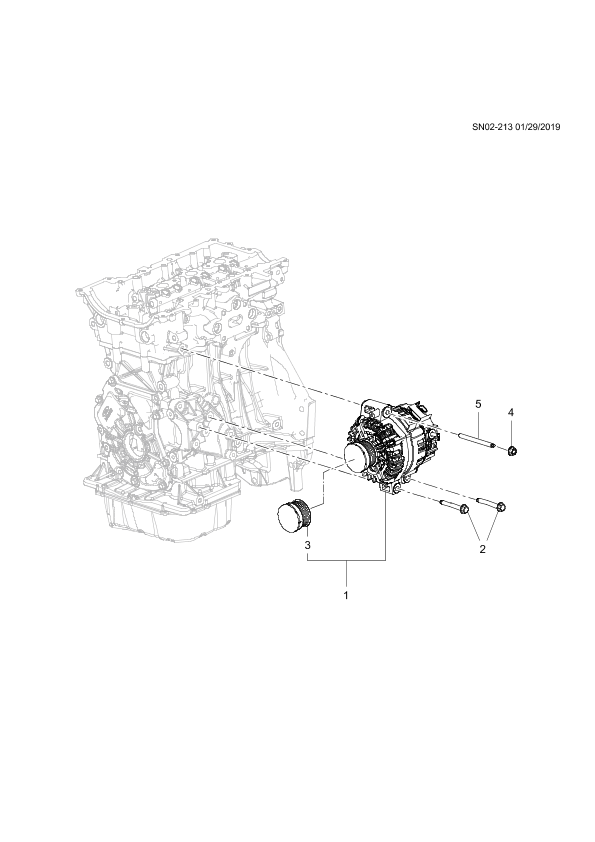 SN02-213 01/29/2019

5
4
3
2
1