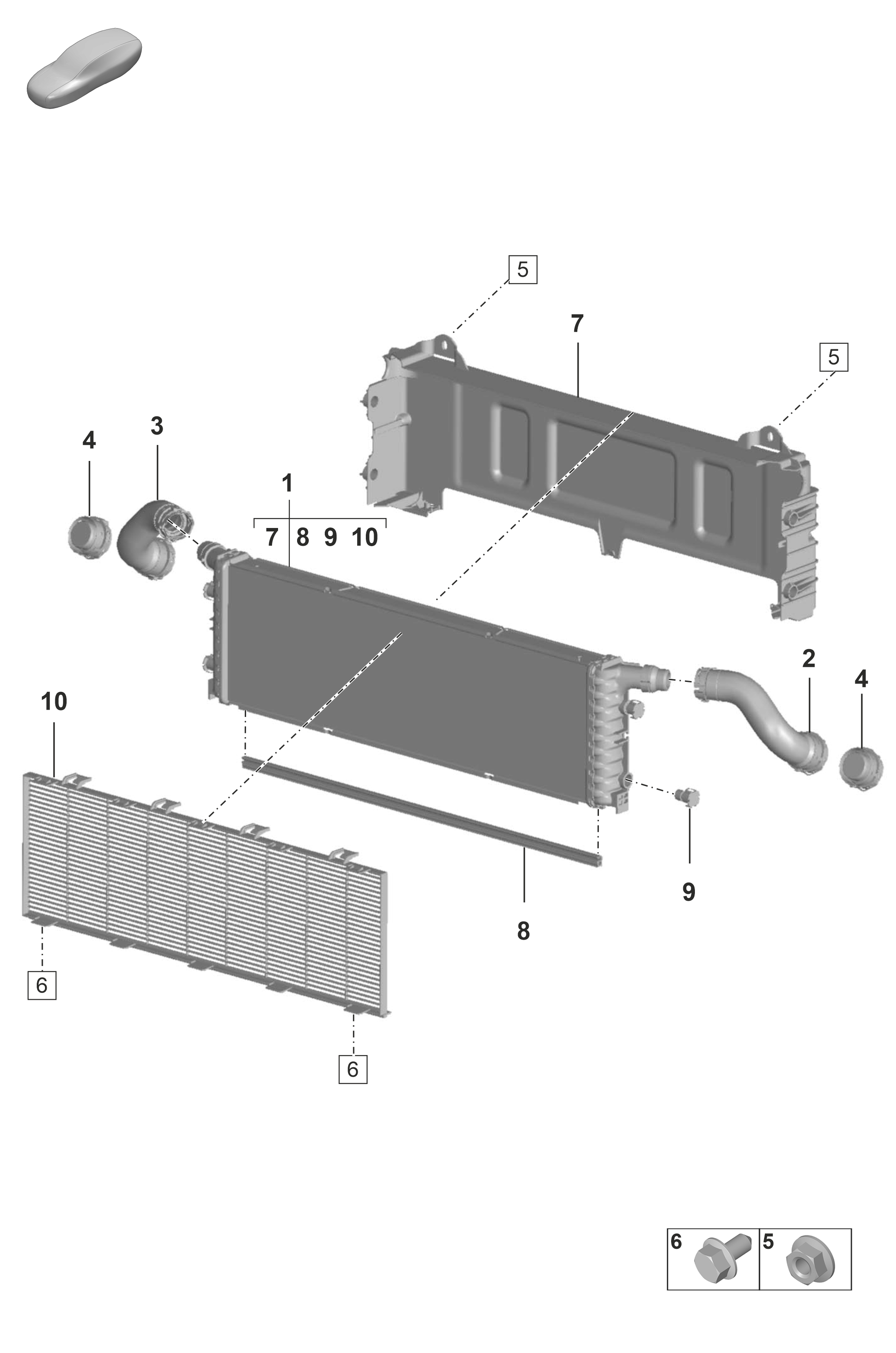 5

7

5

4

3

1

7 8 9 10

2

4

10

9

8

6

6

6

5