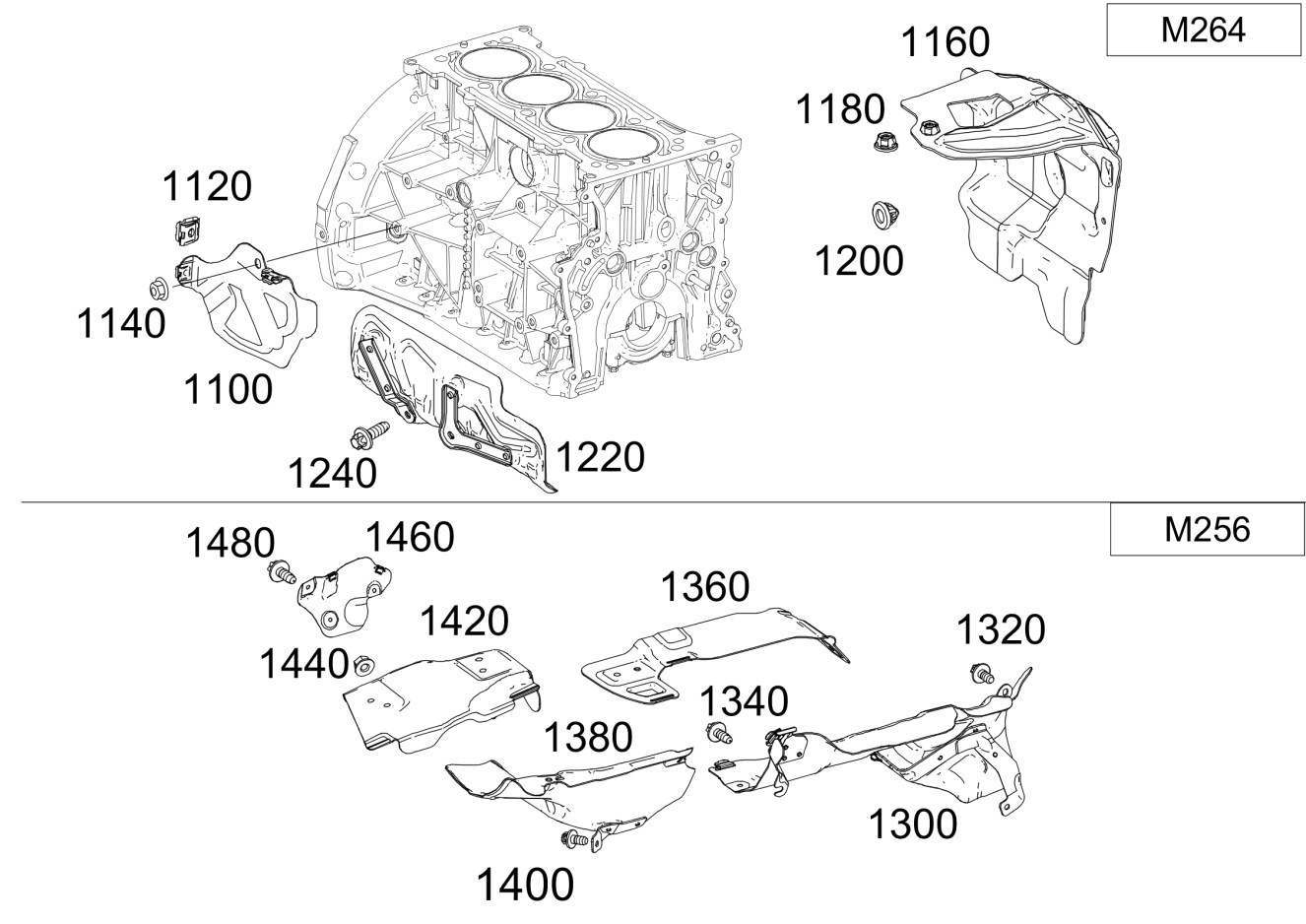 M264

1160

1180

1120

1200

1140

1100

1240

1220

M256

1480

1460

1360

1420

1320

1440

1340

1380

1300

1400