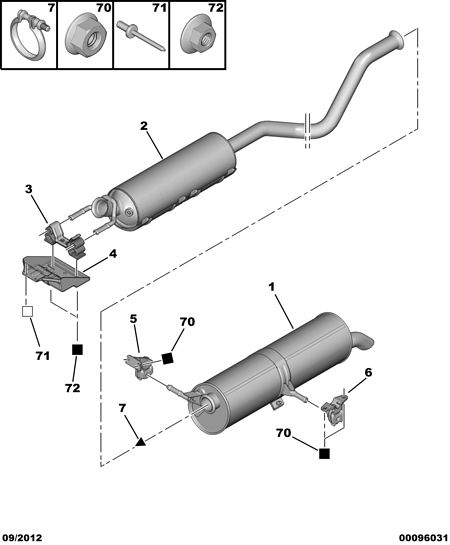 7
70
71
72

2

3

4

71

72

1

5

70

6

7

70

09/2012
00096031