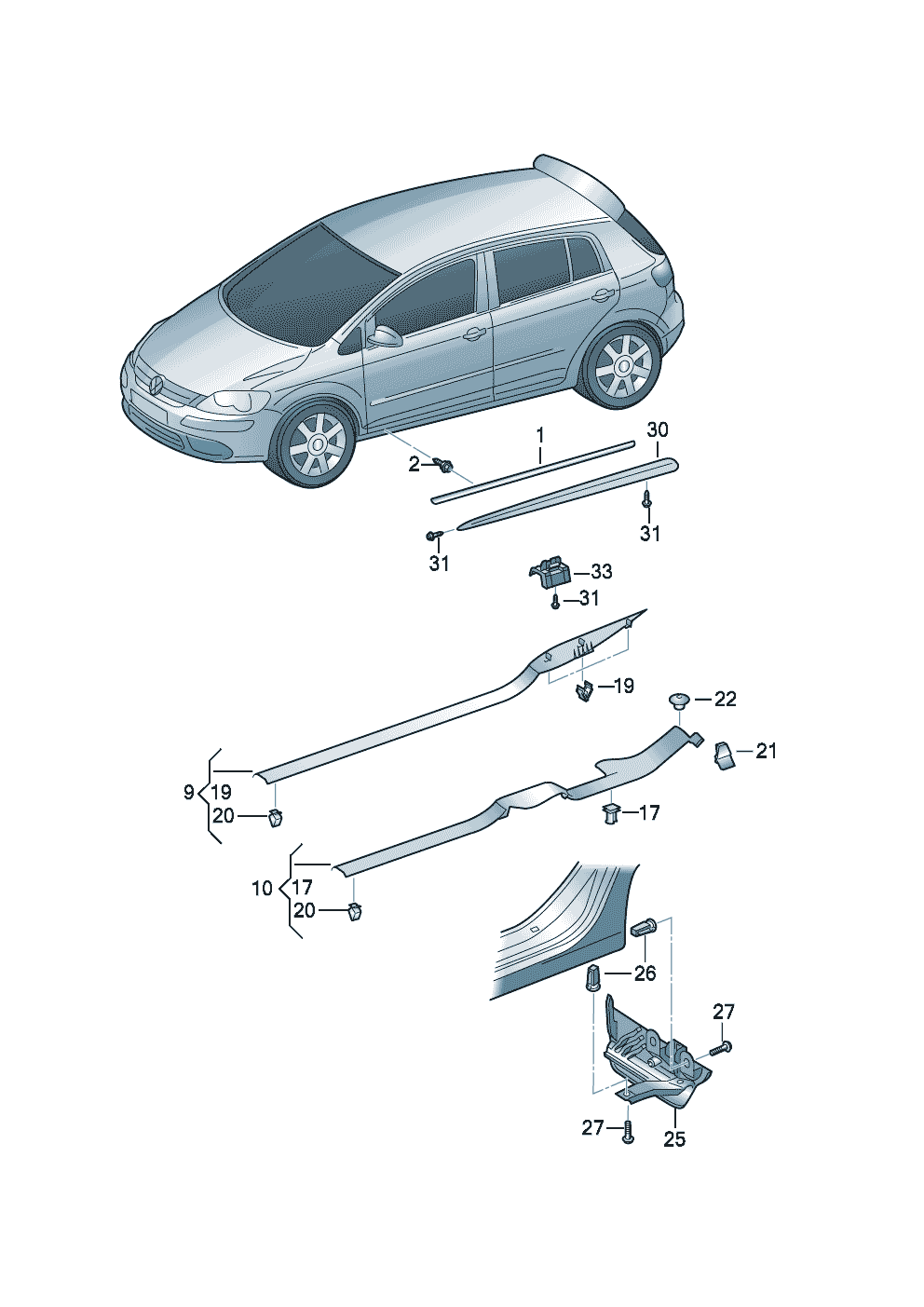 1
30
2
31
31
33
31
19
22
21
9
19
20
17
10
17
20
26
27
27
25