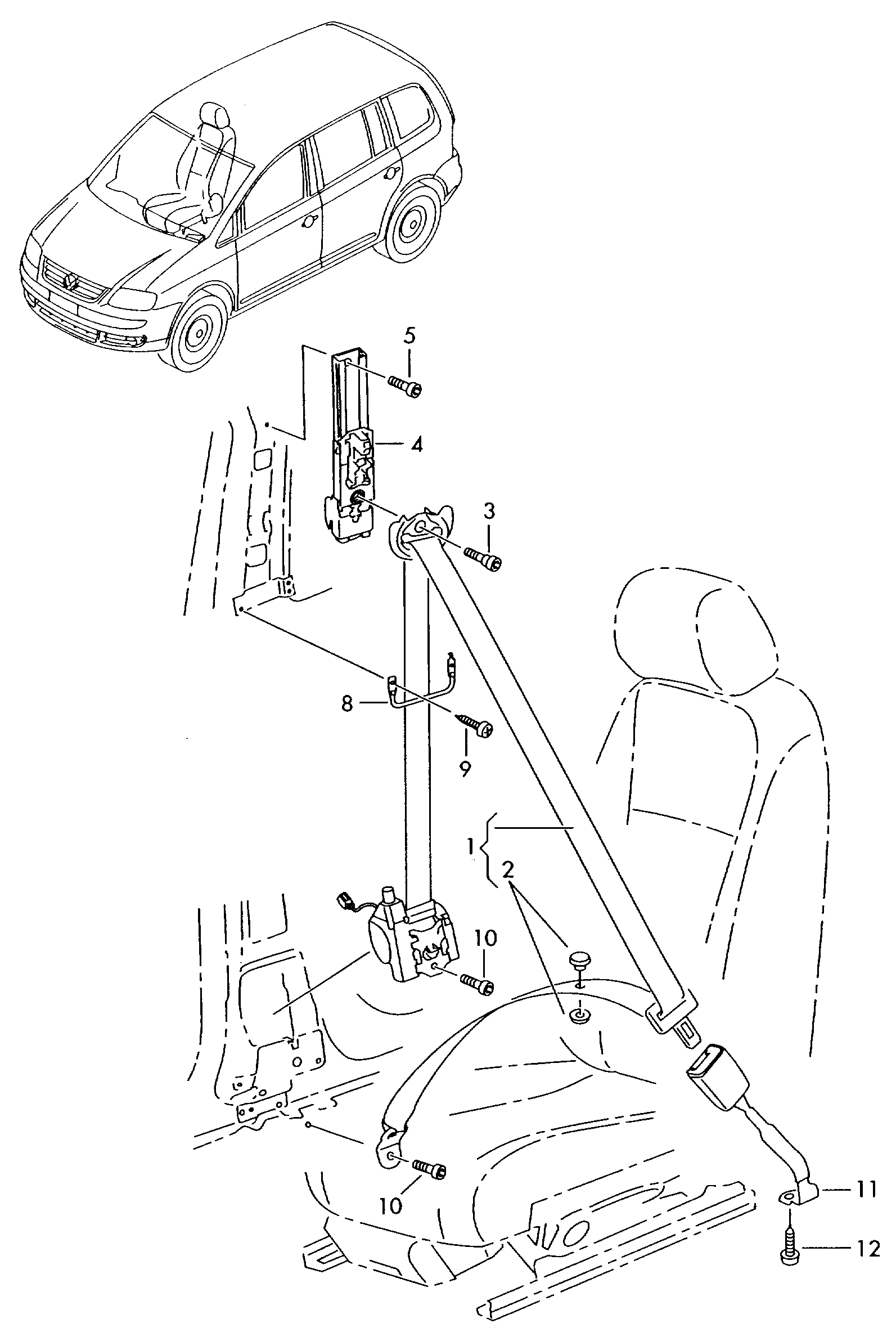 5
4
3
8
9
1
2
10
10
11
12