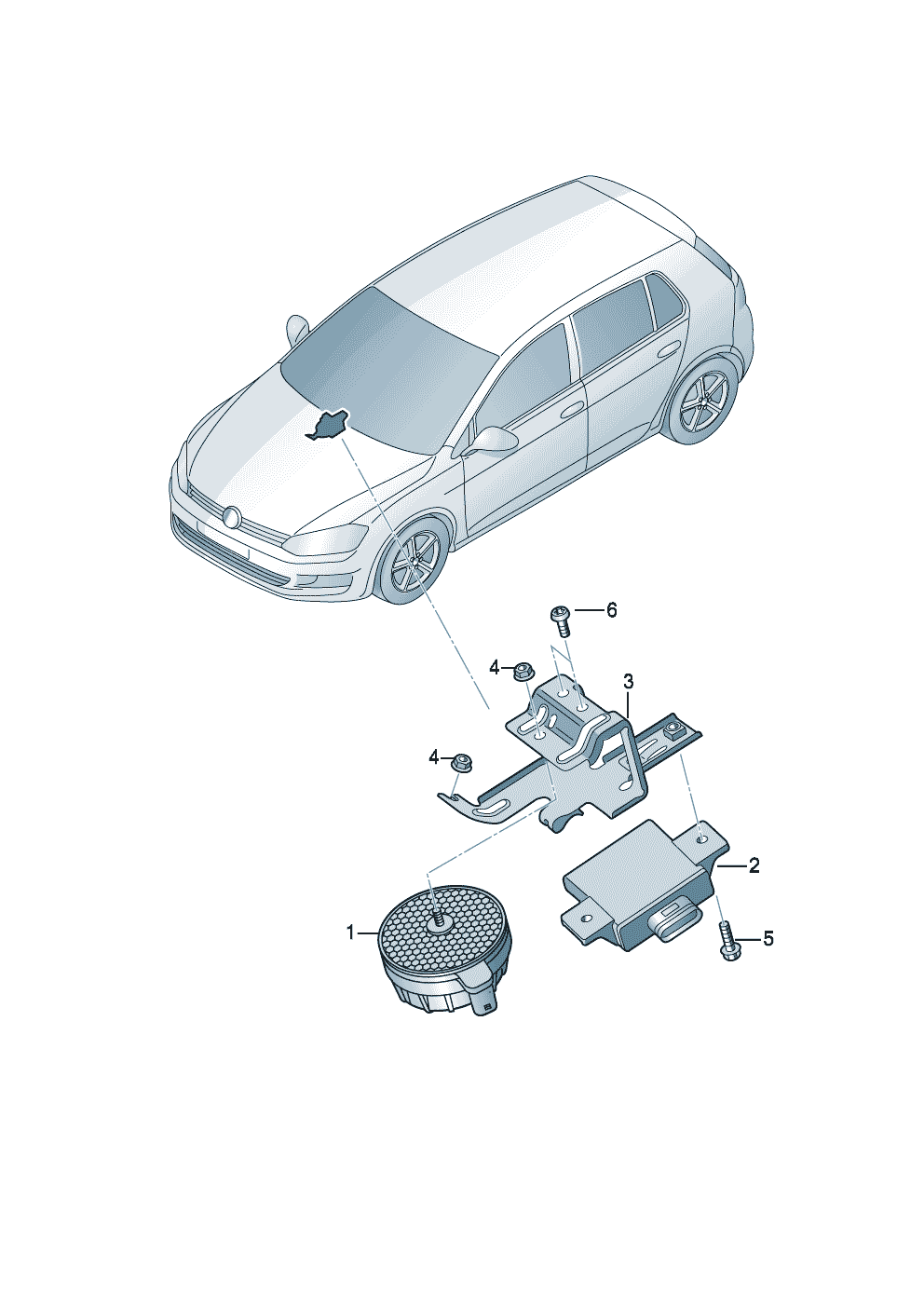 6
4
3
4
2
1
5