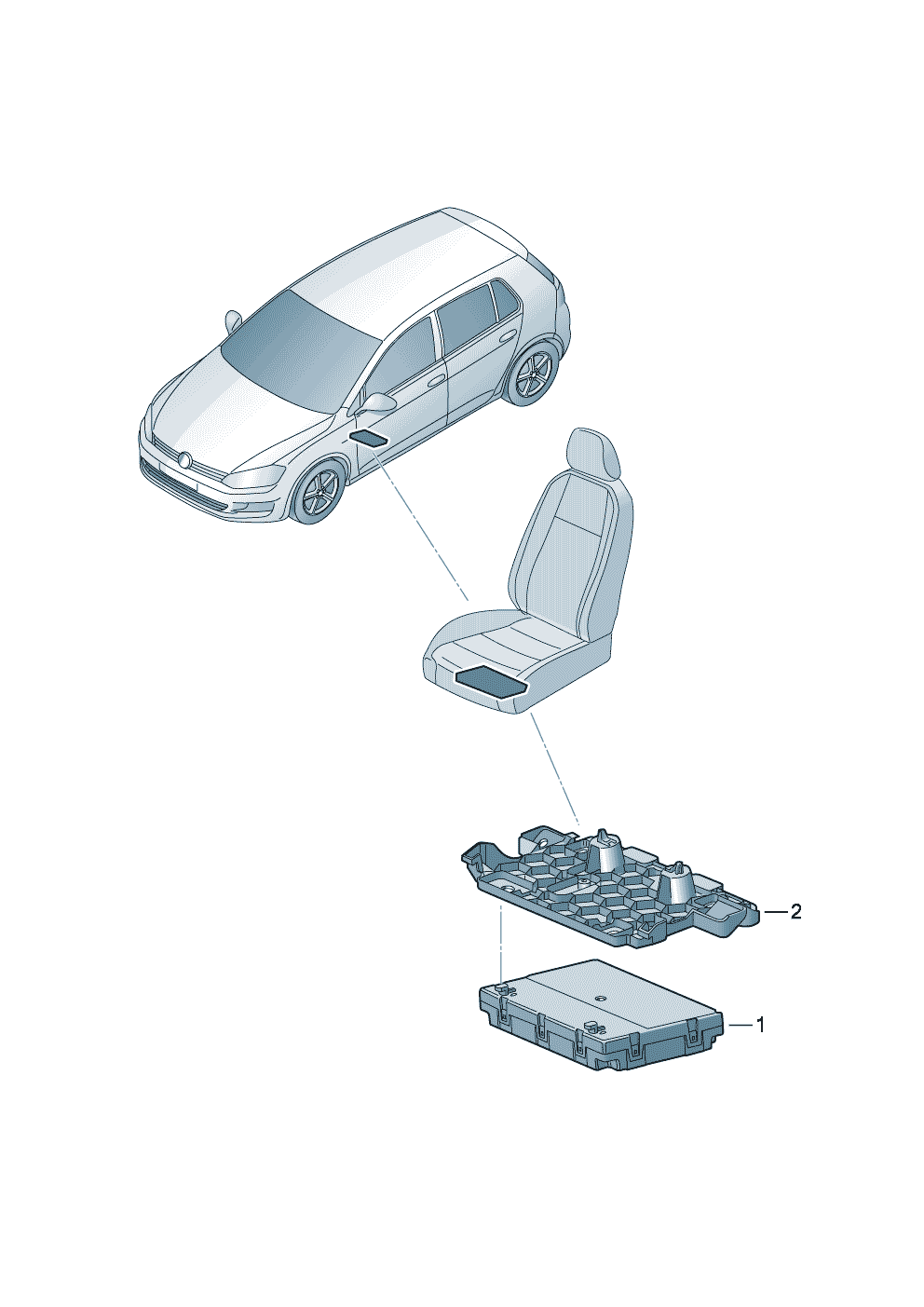 2

1