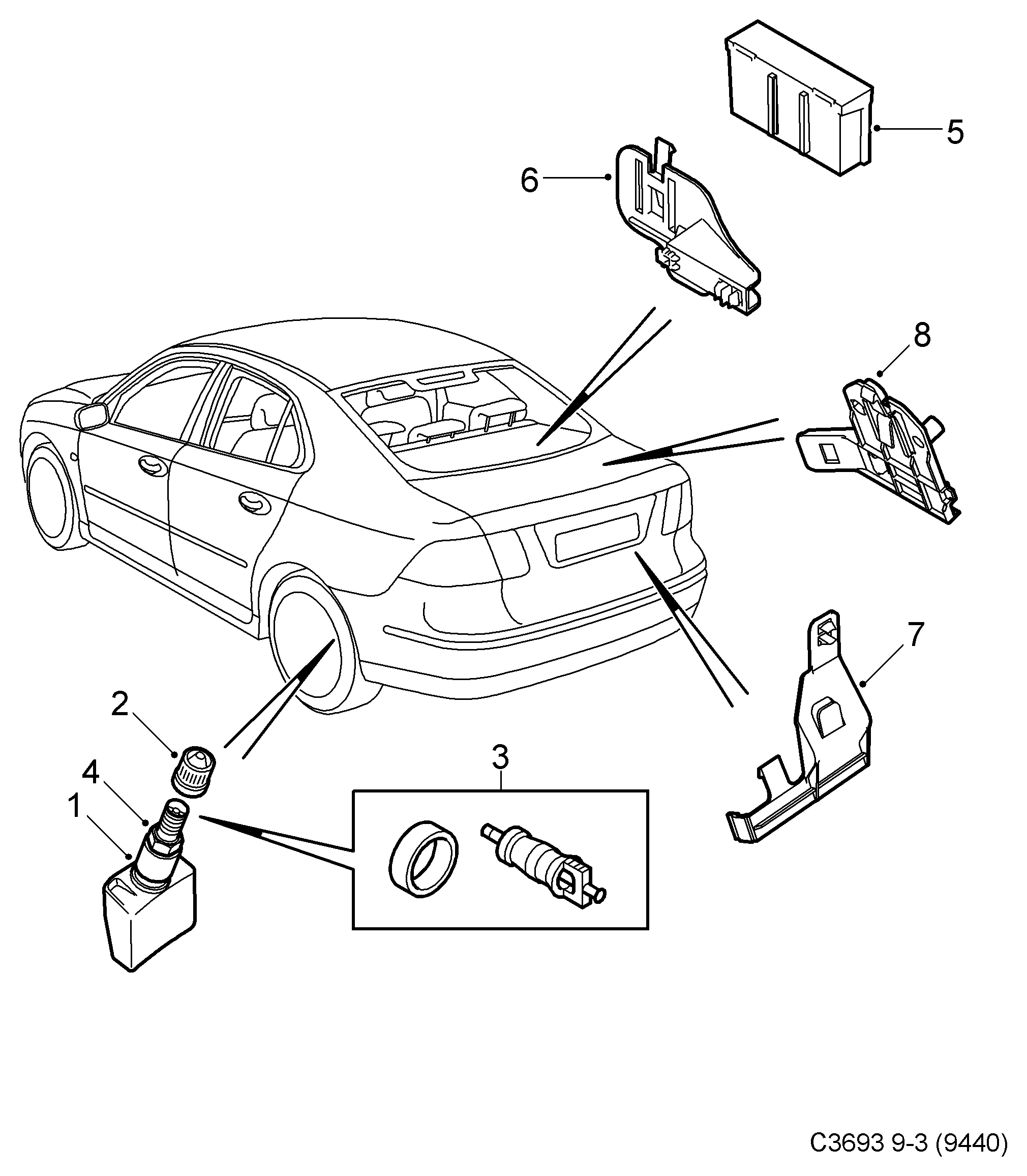 5
6
8
7
2
3
4
1
C3693 9-3 (9440)