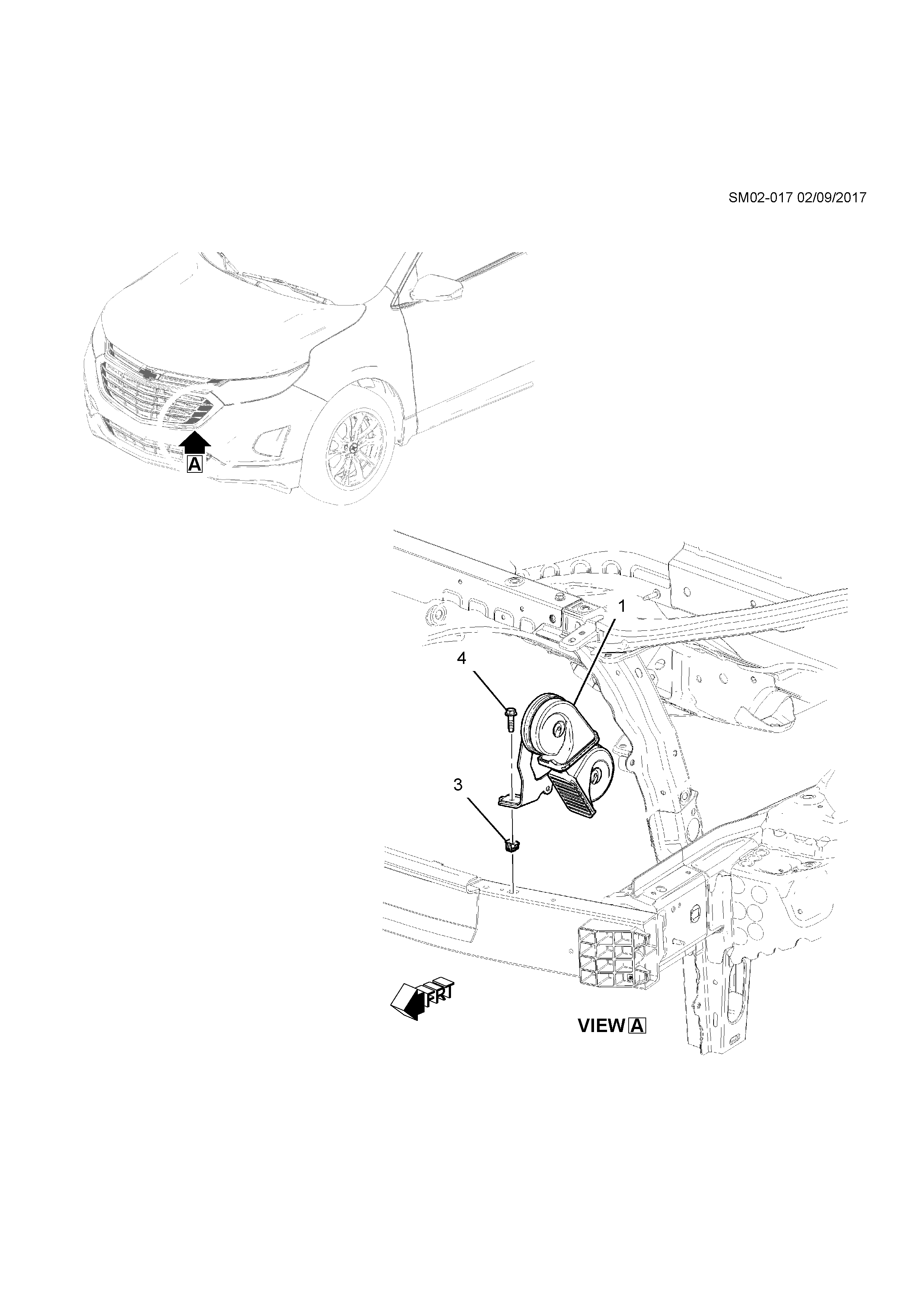 SM02-017 02/09/2017

A

1

4

3

FRT

VIEW A