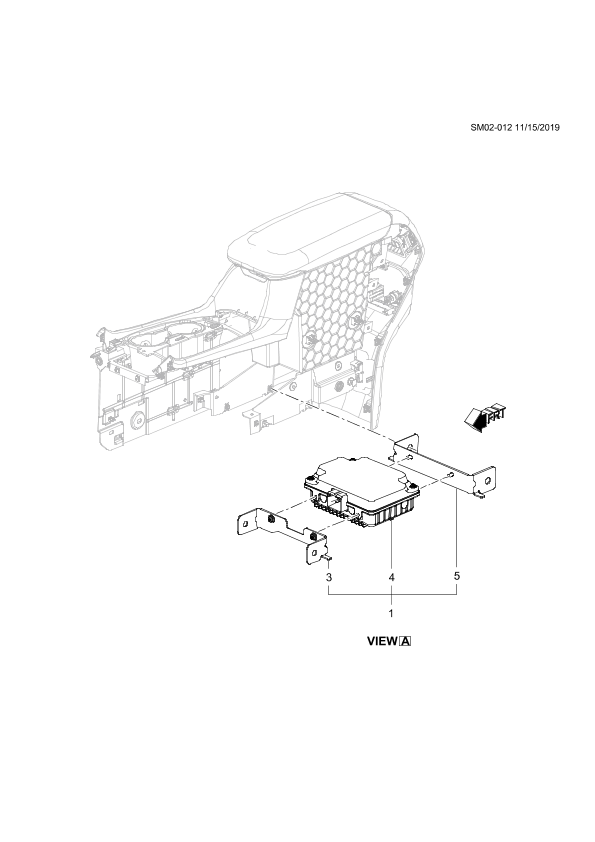 SM02-012 11/15/2019

FRT

3
4
5
1

VIEW A