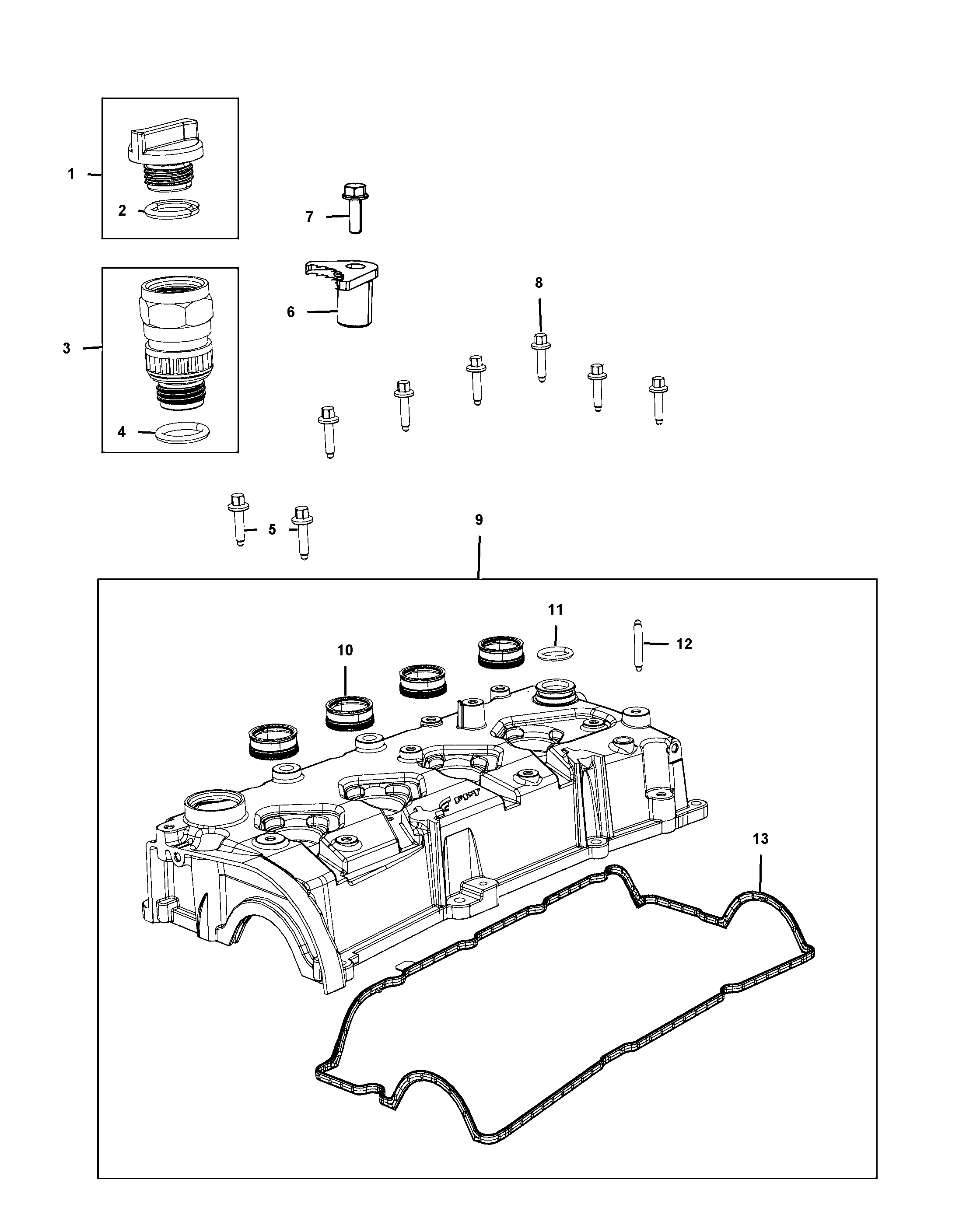 1
2
7
3
6
8
4
5
9
11
10
12
FPT
13