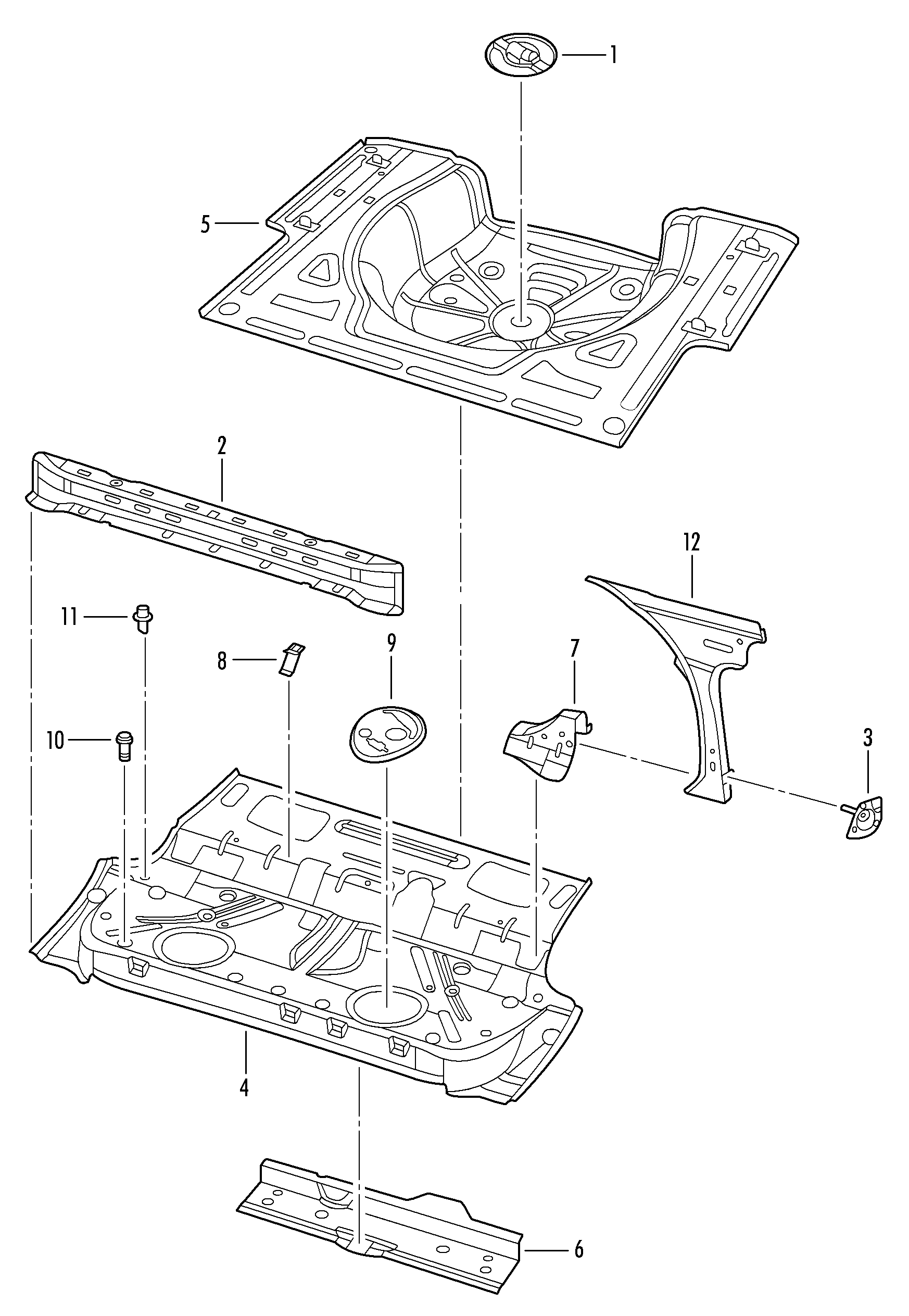 1
5
2
12
11
8
9
7
10
3
4
6