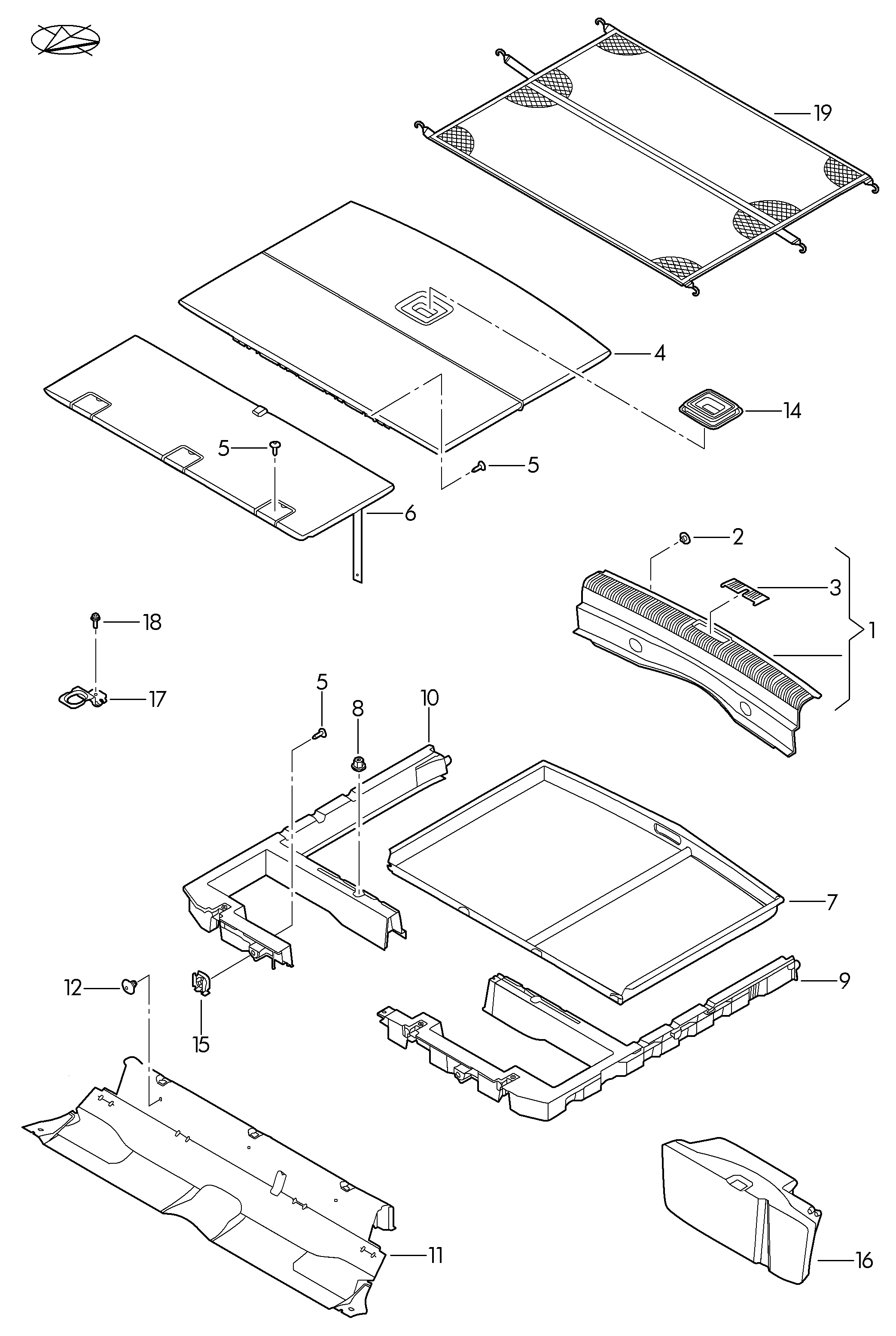 19
4
14
5
5
6
2
3
1
18
17
5
8
10
7
9
12
15
11
16