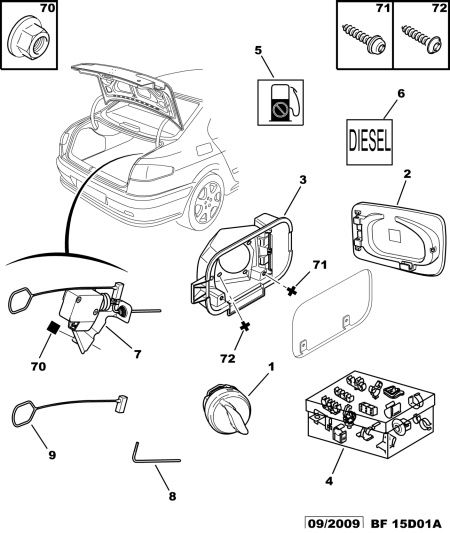 70

71

72

5

6

DIESEL

3

2

71

72

70

7

1

9

8

4

09/2009 BF 15D01A